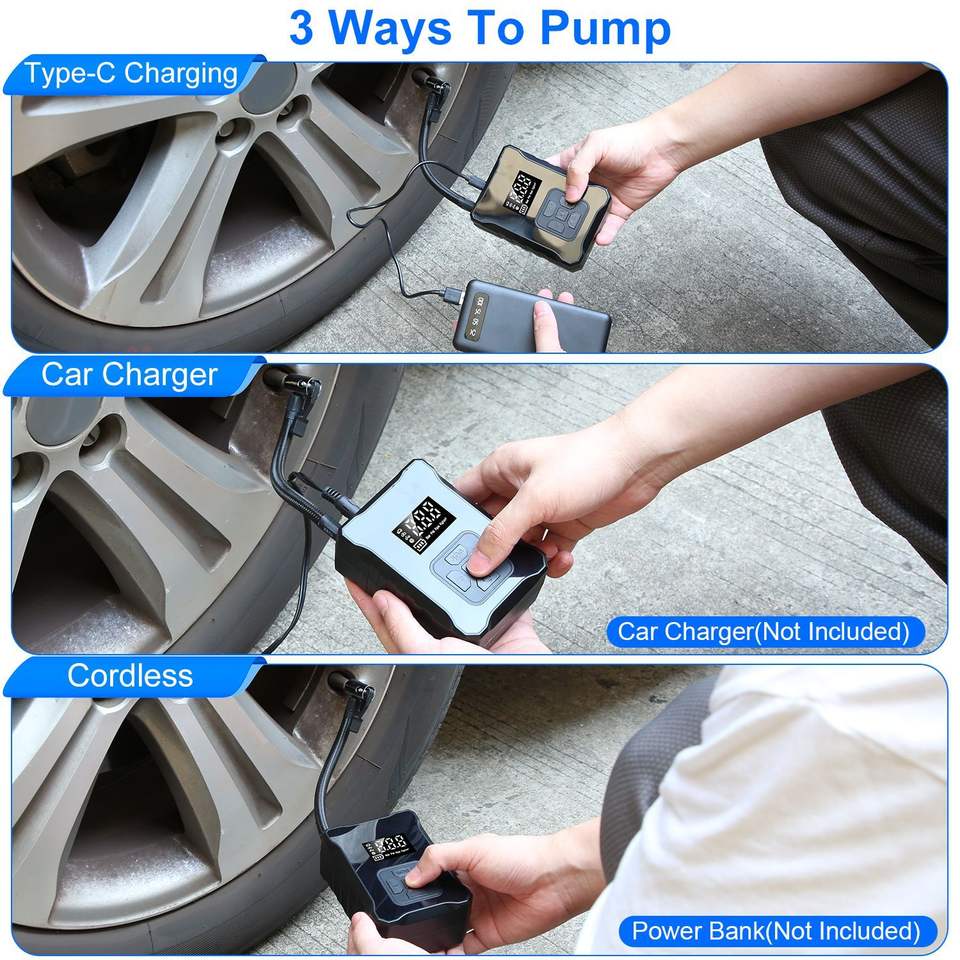 3 Ways To Pump

Type-C Charging

Car Charger

Car Charger(Not Included)

Cordless

Power Bank(Not Included)