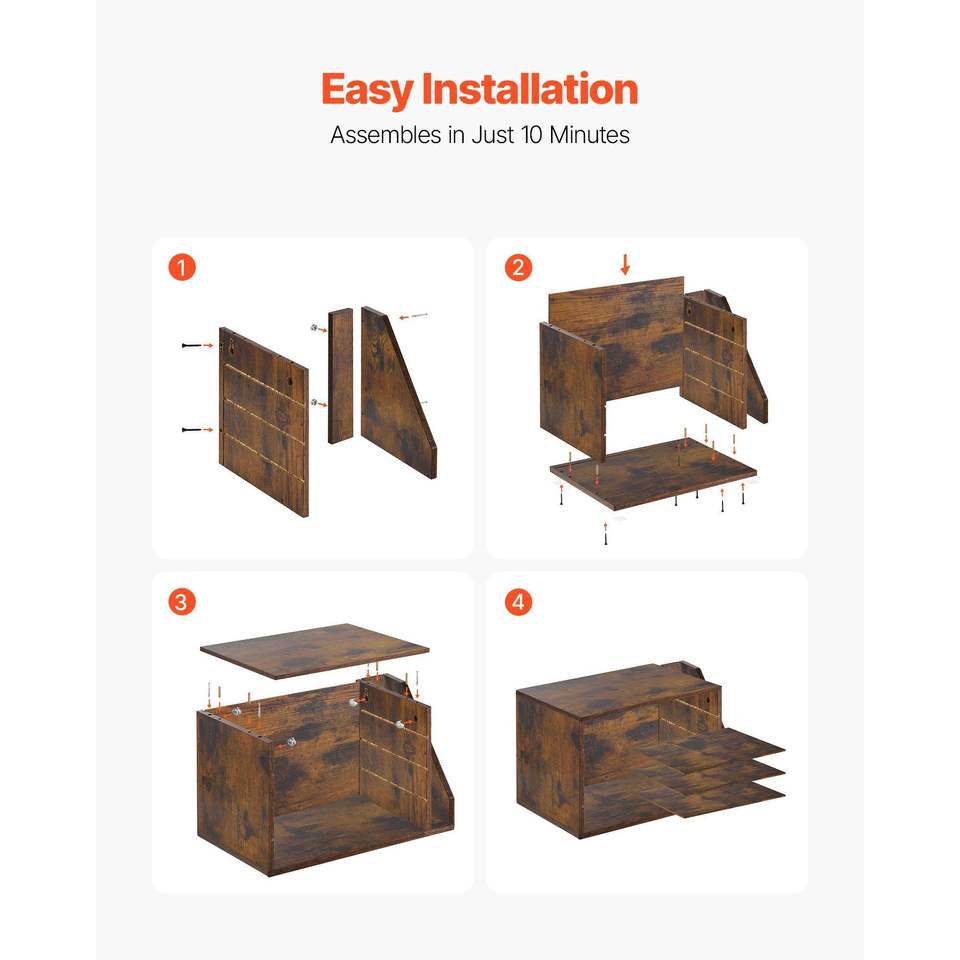 Easy Installation

Assembles in Just 10 Minutes

1

2

3

4