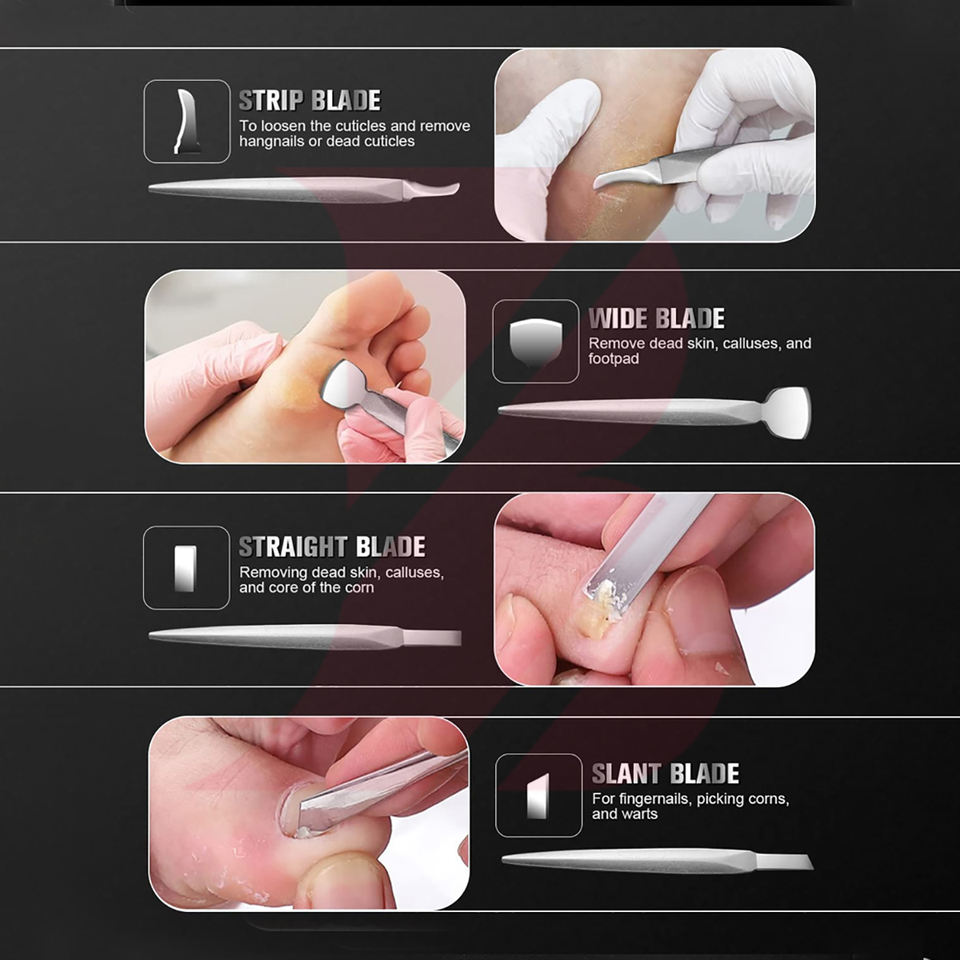 STRIP BLADE
To loosen the cuticles and remove hangnails or dead cuticles

WIDE BLADE
Remove dead skin, calluses, and footpad

STRAIGHT BLADE
Removing dead skin, calluses, and core of the corn

SLANT BLADE
For fingernails, picking corns, and warts