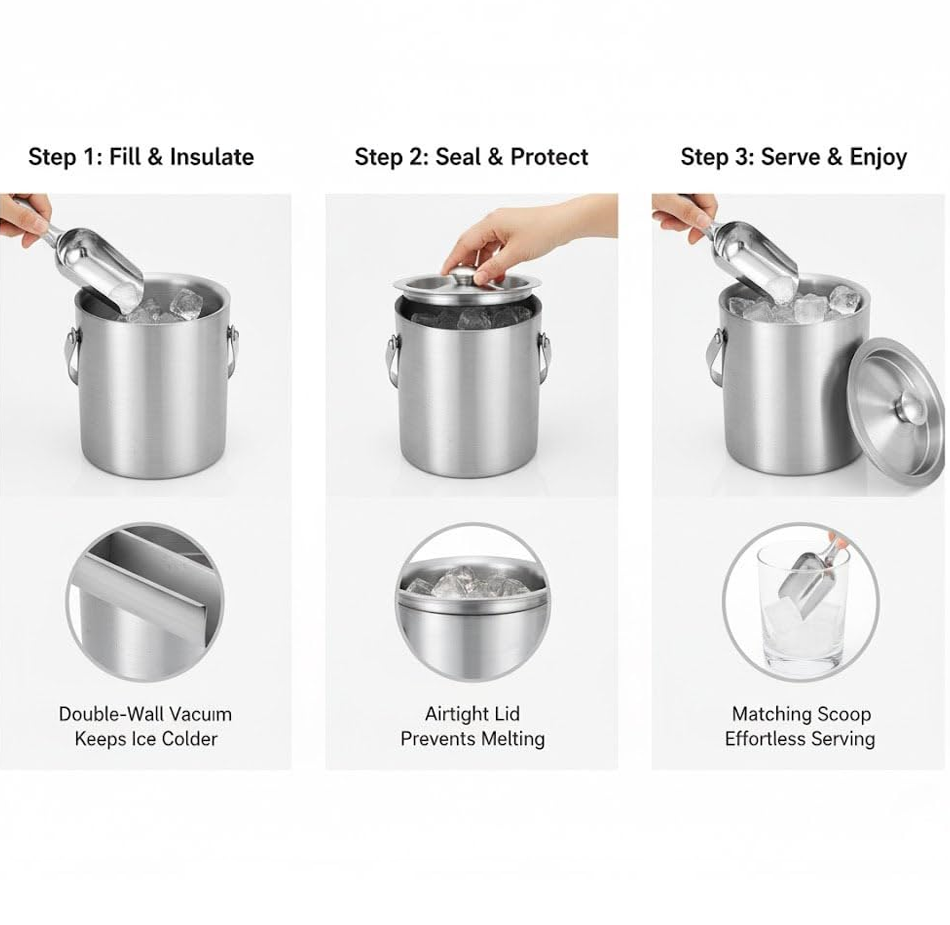 Step 1: Fill & Insulate

Double-Wall Vacuım Keeps Ice Colder

Step 2: Seal & Protect

Airtight Lid Prevents Melting

Step 3: Serve & Enjoy

Matching Scoop Effortless Serving