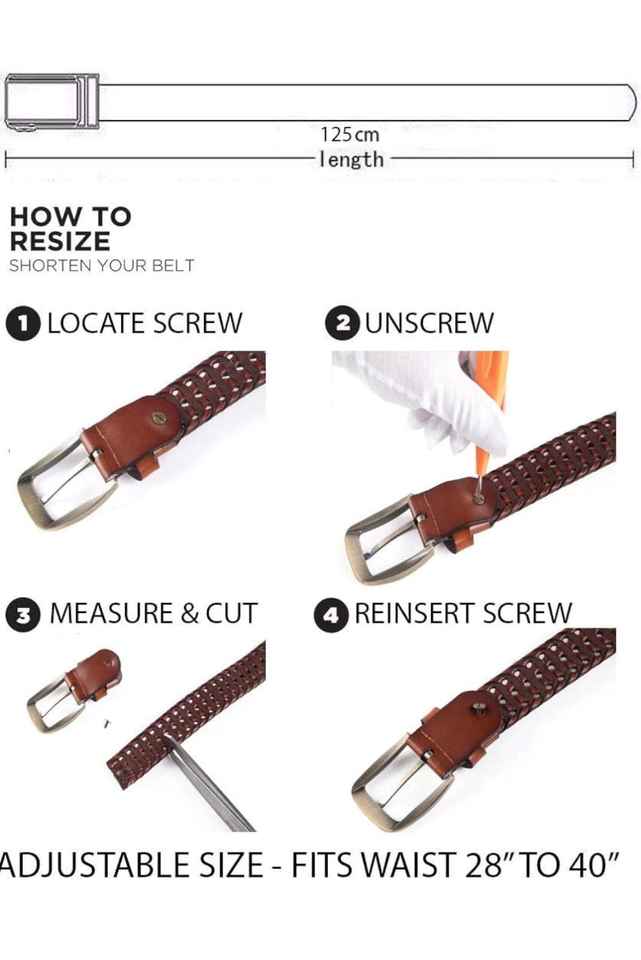 125cm
length

HOW TO RESIZE
SHORTEN YOUR BELT

1 LOCATE SCREW

2 UNSCREW

3 MEASURE & CUT

4 REINSERT SCREW

ADJUSTABLE SIZE - FITS WAIST 28" TO 40"