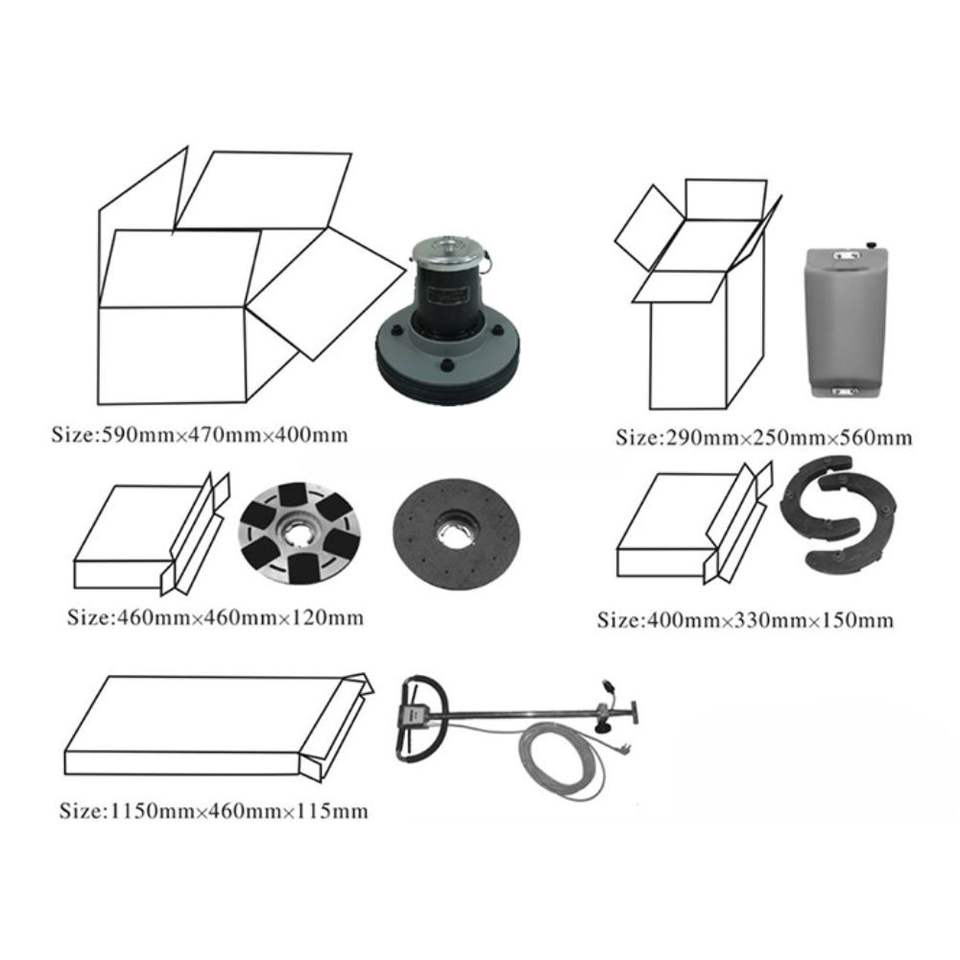 Size:590mm×470mm×400mm

Size:290mm×250mm×560mm

Size:460mm×460mm×120mm

Size:400mm×330mm×150mm

Size:1150mm×460mm×115mm