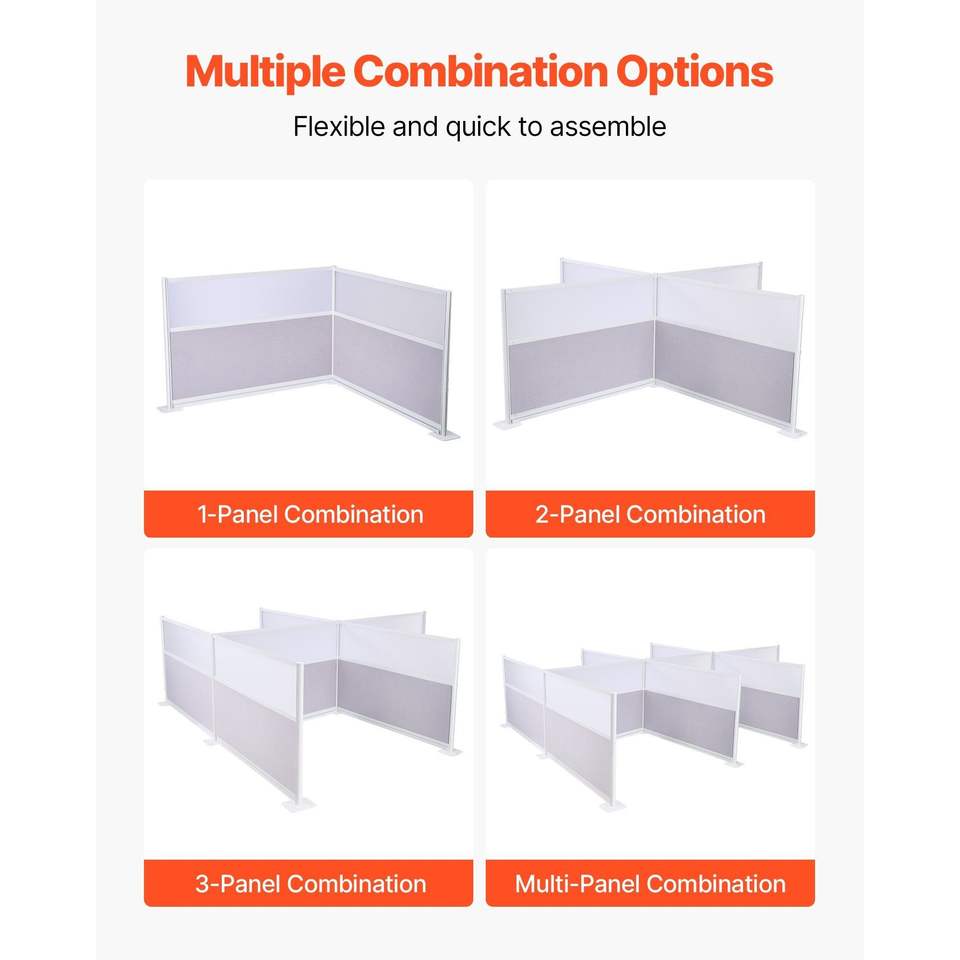 Multiple Combination Options

Flexible and quick to assemble

1-Panel Combination

2-Panel Combination

3-Panel Combination

Multi-Panel Combination