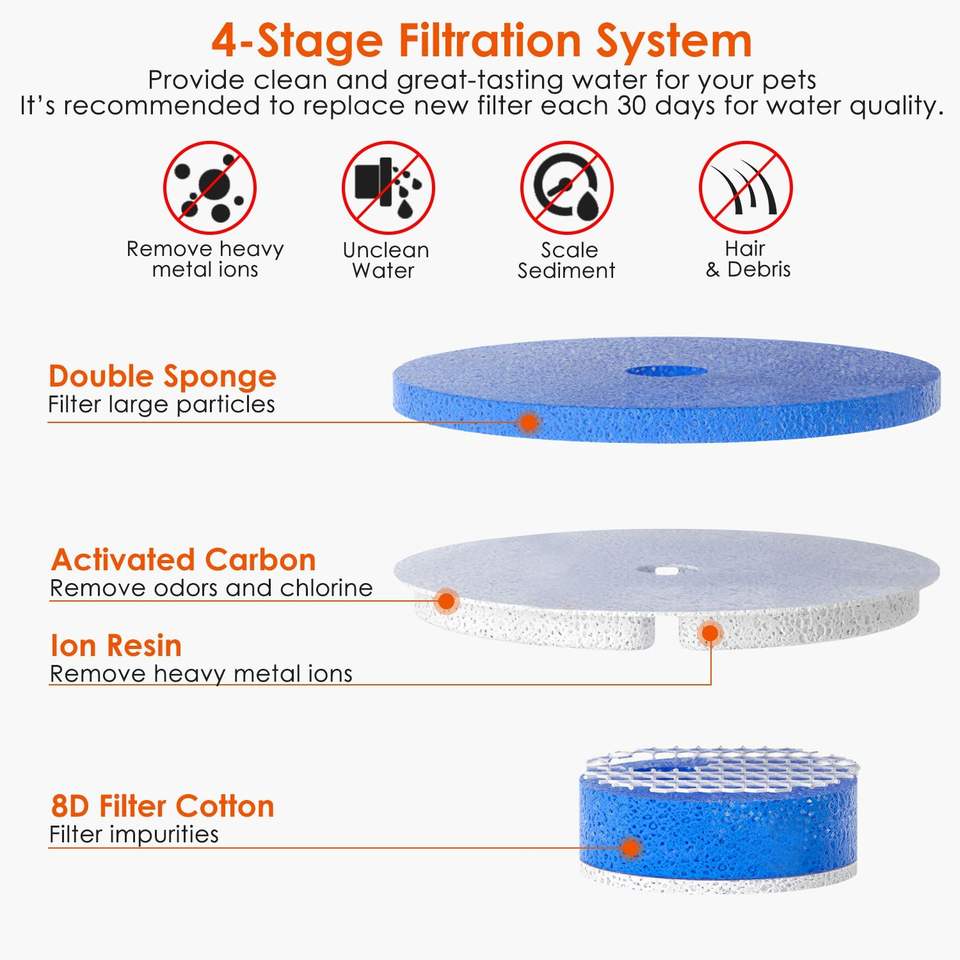 4-Stage Filtration System

Provide clean and great-tasting water for your pets
It's recommended to replace new filter each 30 days for water quality.

Remove heavy metal ions

Unclean Water

Scale Sediment

Hair & Debris

Double Sponge
Filter large particles

Activated Carbon
Remove odors and chlorine

Ion Resin
Remove heavy metal ions

8D Filter Cotton
Filter impurities