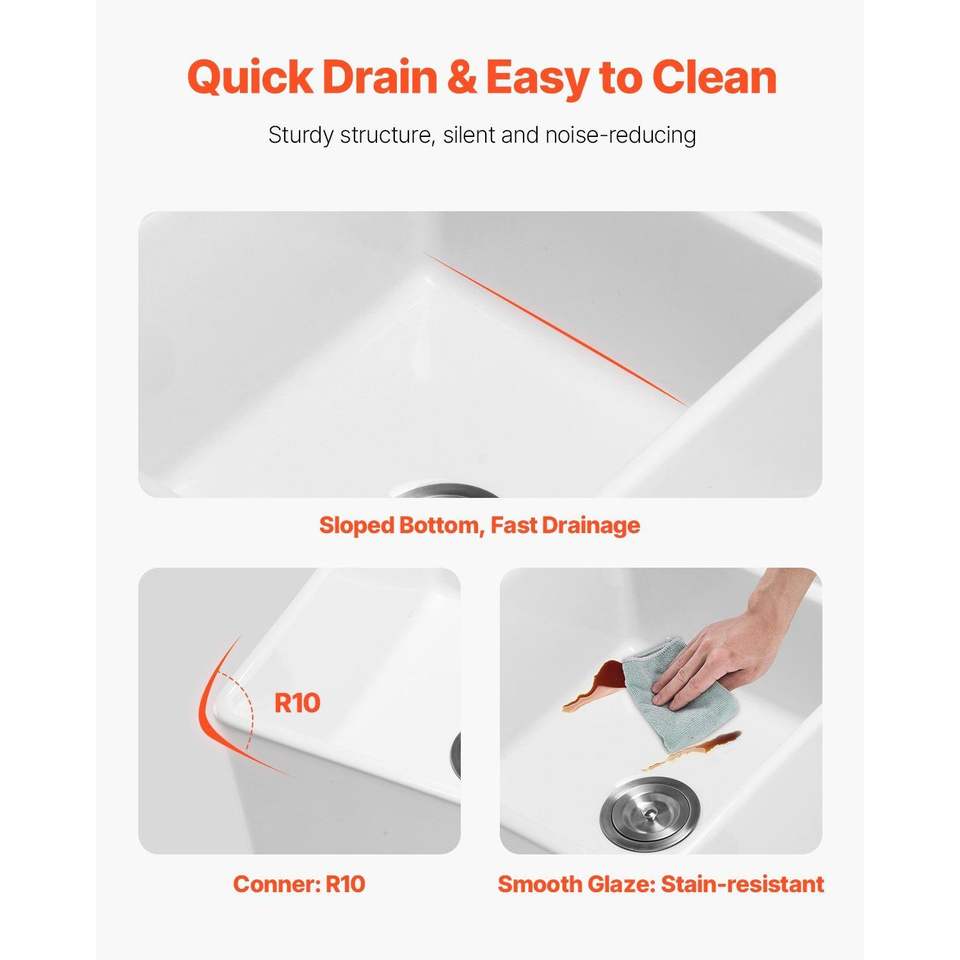 Quick Drain & Easy to Clean

Sturdy structure, silent and noise-reducing

Sloped Bottom, Fast Drainage

R10

Conner: R10

Smooth Glaze: Stain-resistant