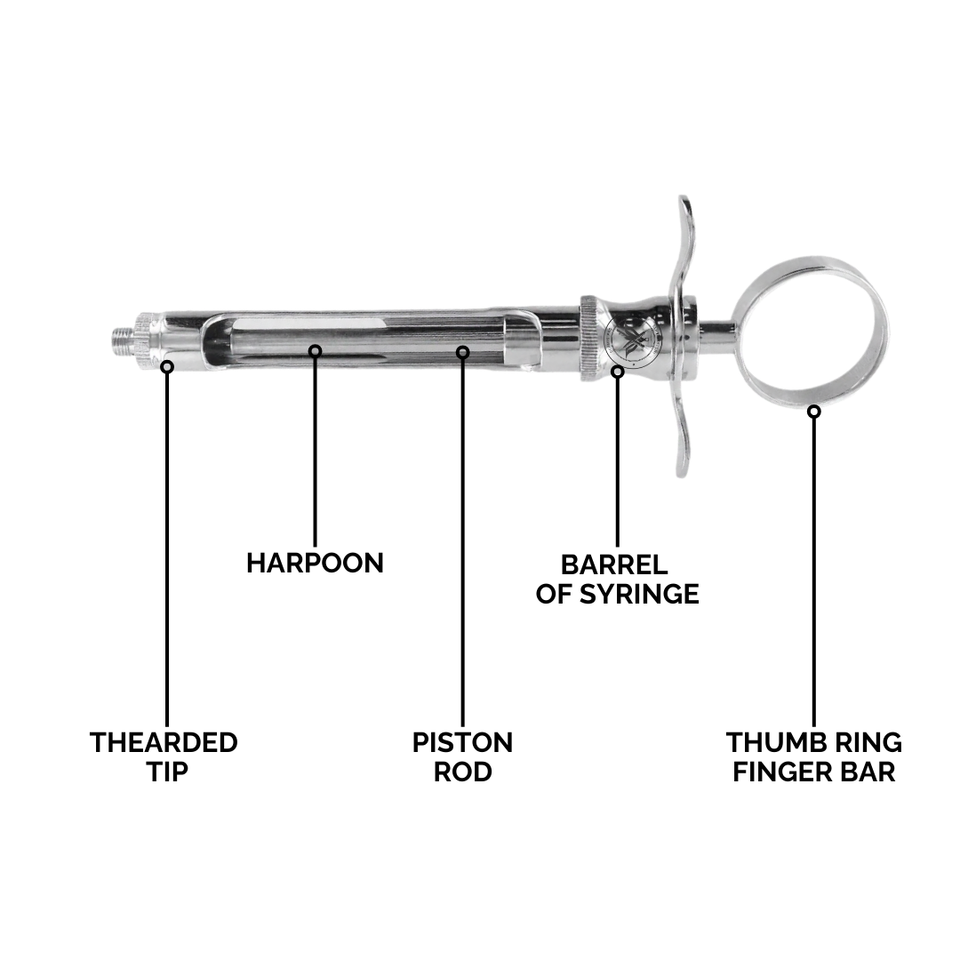 HARPOON

BARREL
OF SYRINGE

THEARDED
TIP

PISTON
ROD

THUMB RING
FINGER BAR