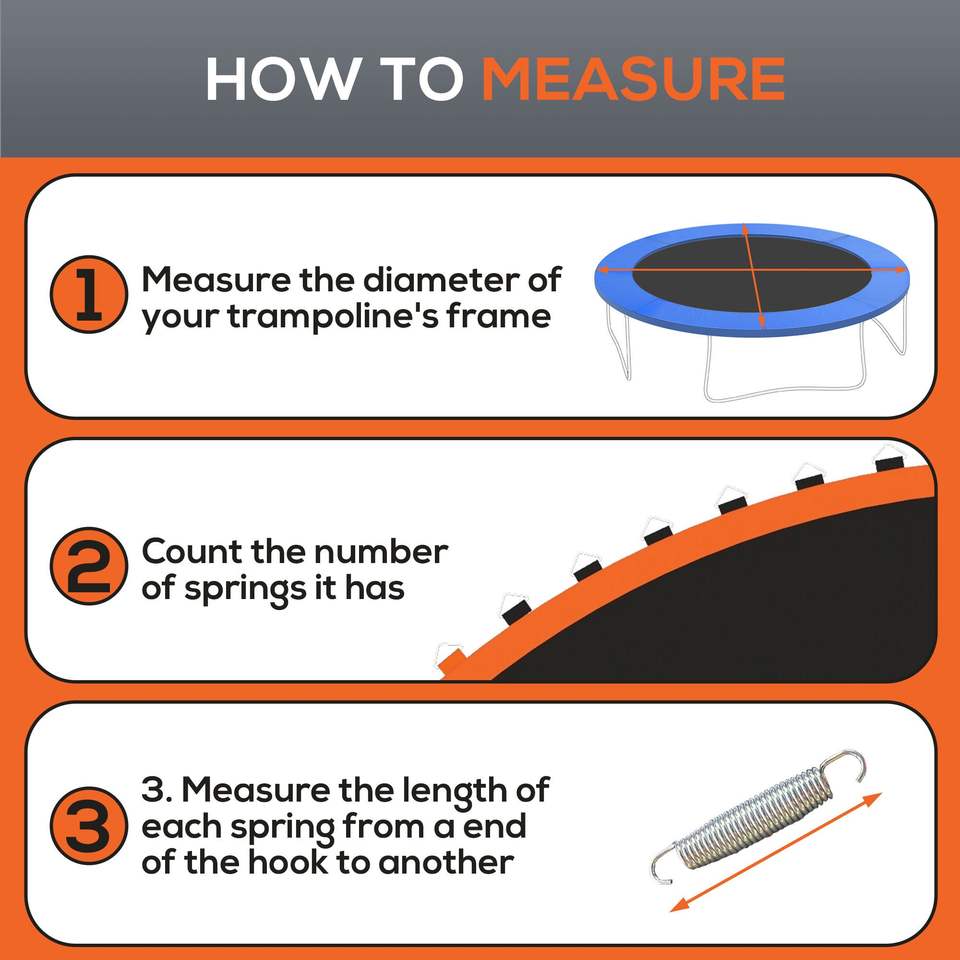 HOW TO MEASURE

1 Measure the diameter of your trampoline's frame

2 Count the number of springs it has

3 3. Measure the length of each spring from a end of the hook to another