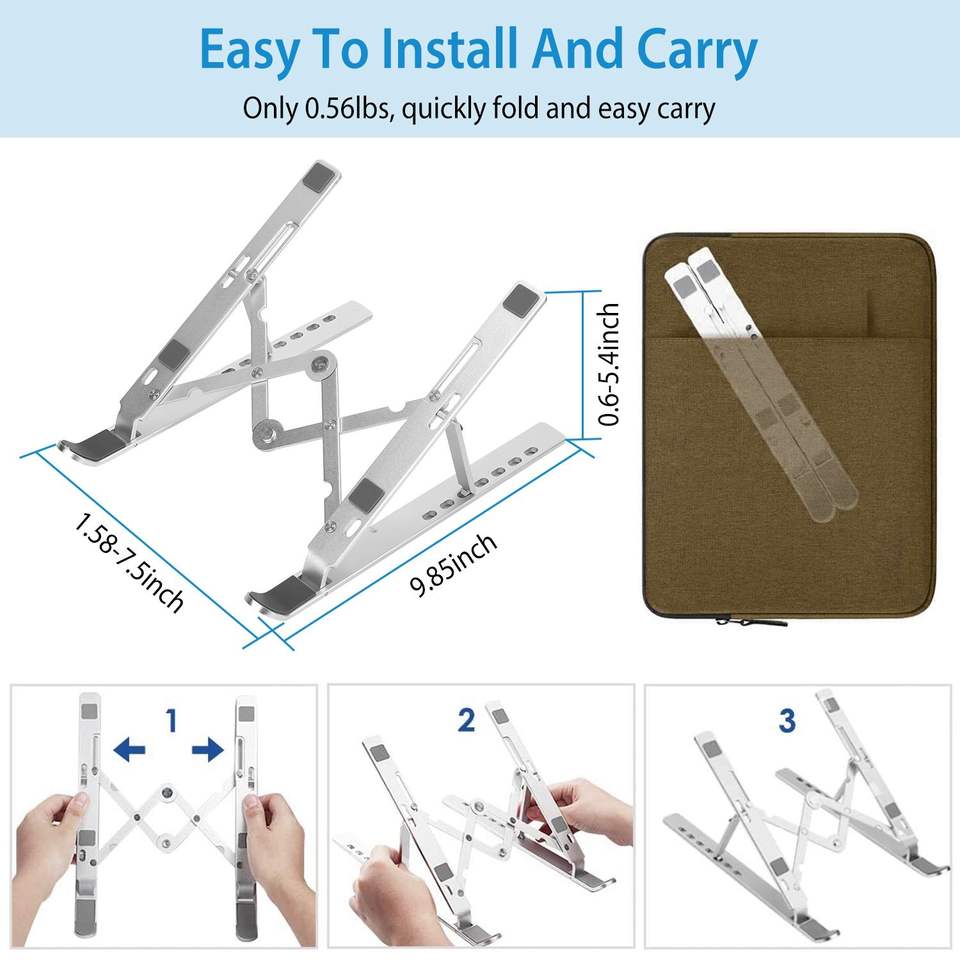 Easy To Install And Carry

Only 0.56lbs, quickly fold and easy carry

0.6-5.4inch

1.58-7.5inch

9.85inch

1

2

3