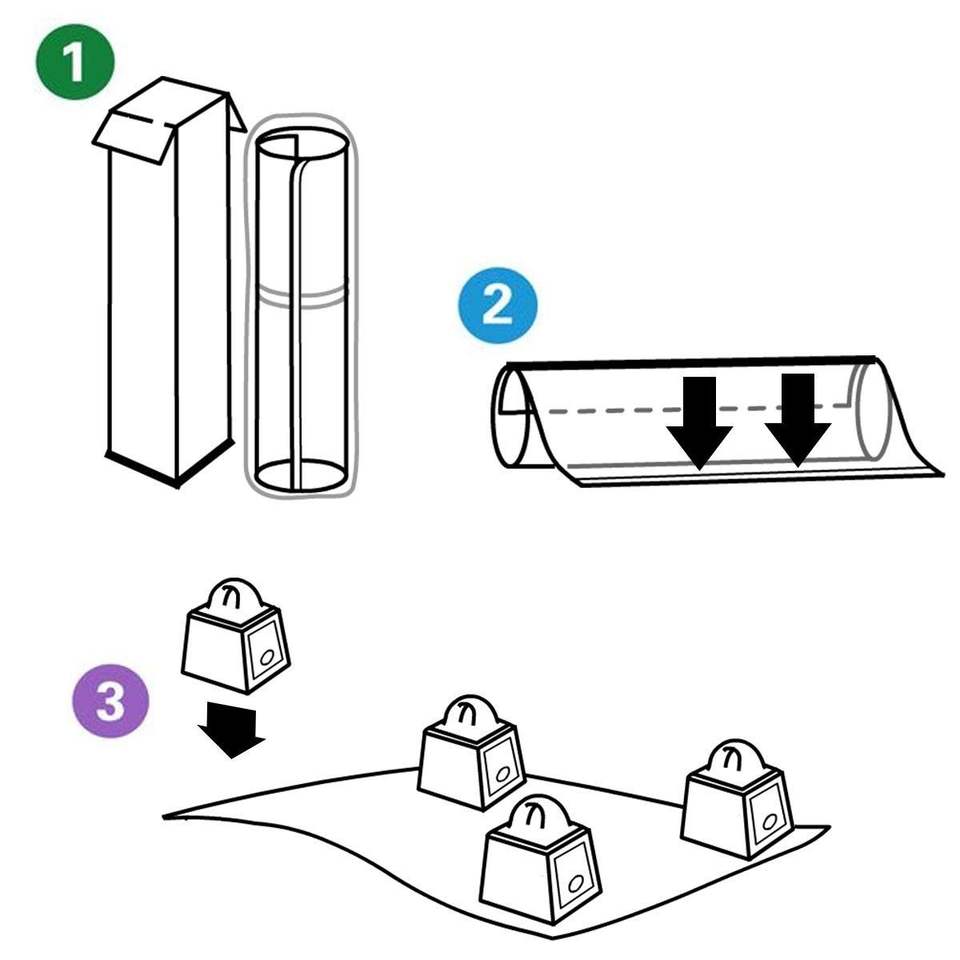 1

2

3