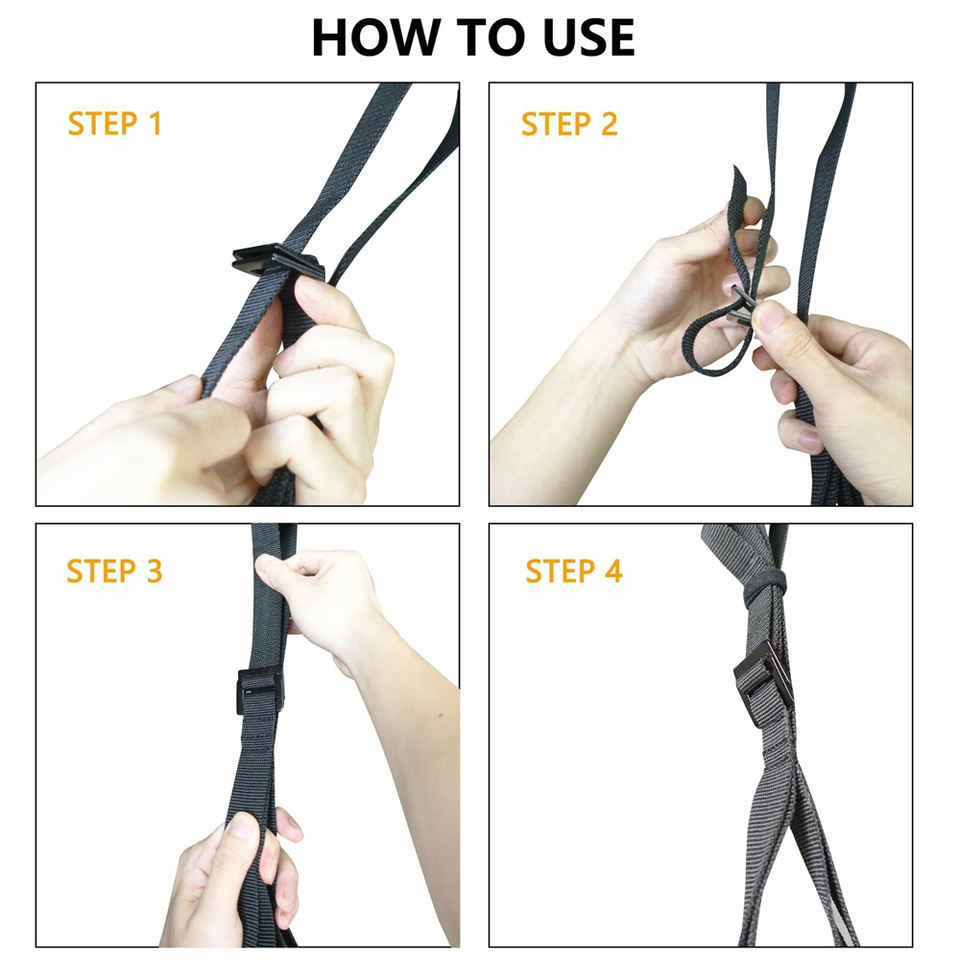 HOW TO USE

STEP 1

STEP 2

STEP 3

STEP 4