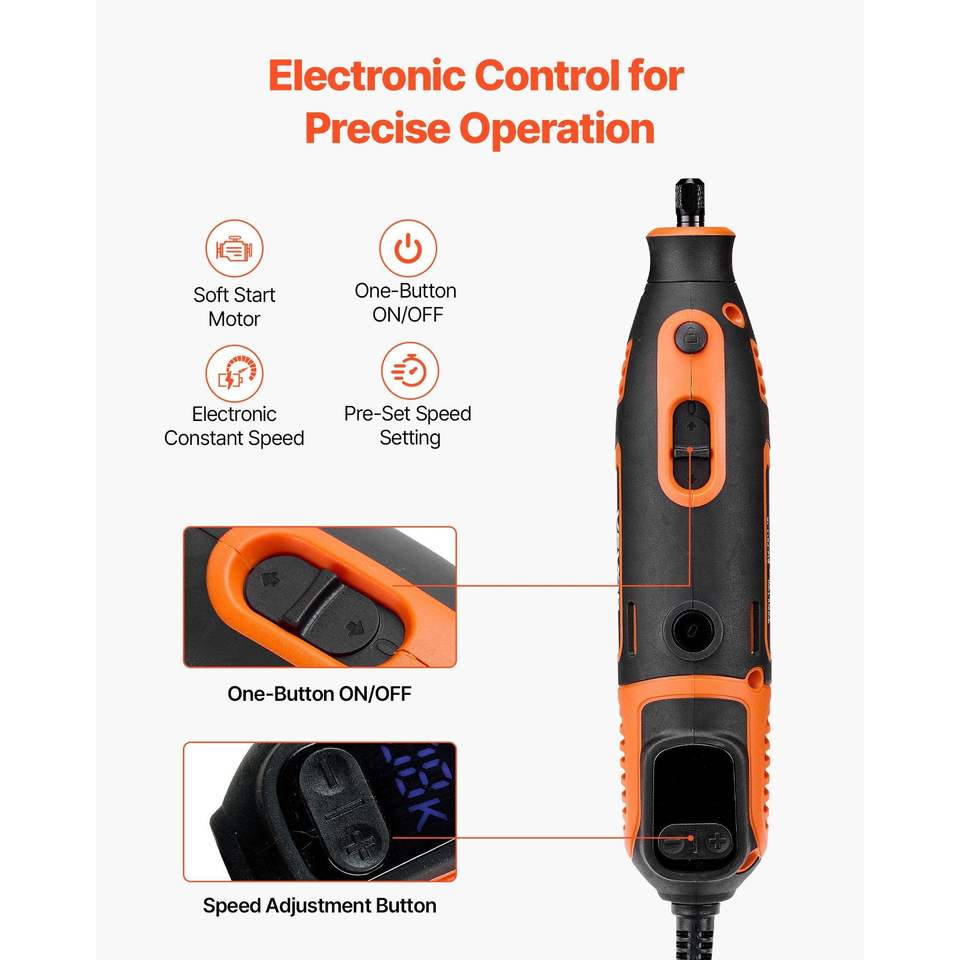 Electronic Control for Precise Operation

Soft Start Motor

One-Button ON/OFF

Electronic Constant Speed

Pre-Set Speed Setting

One-Button ON/OFF

18K

Speed Adjustment Button