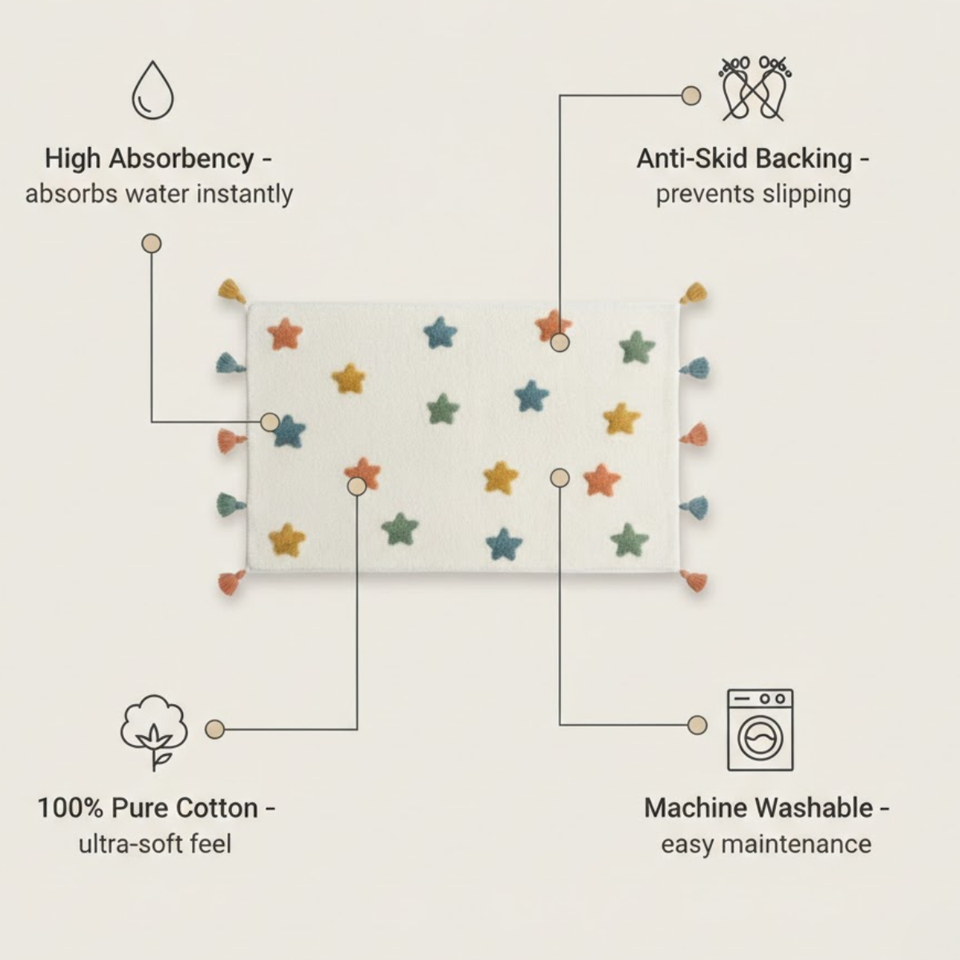 High Absorbency -
absorbs water instantly

Anti-Skid Backing -
prevents slipping

100% Pure Cotton -
ultra-soft feel

Machine Washable -
easy maintenance