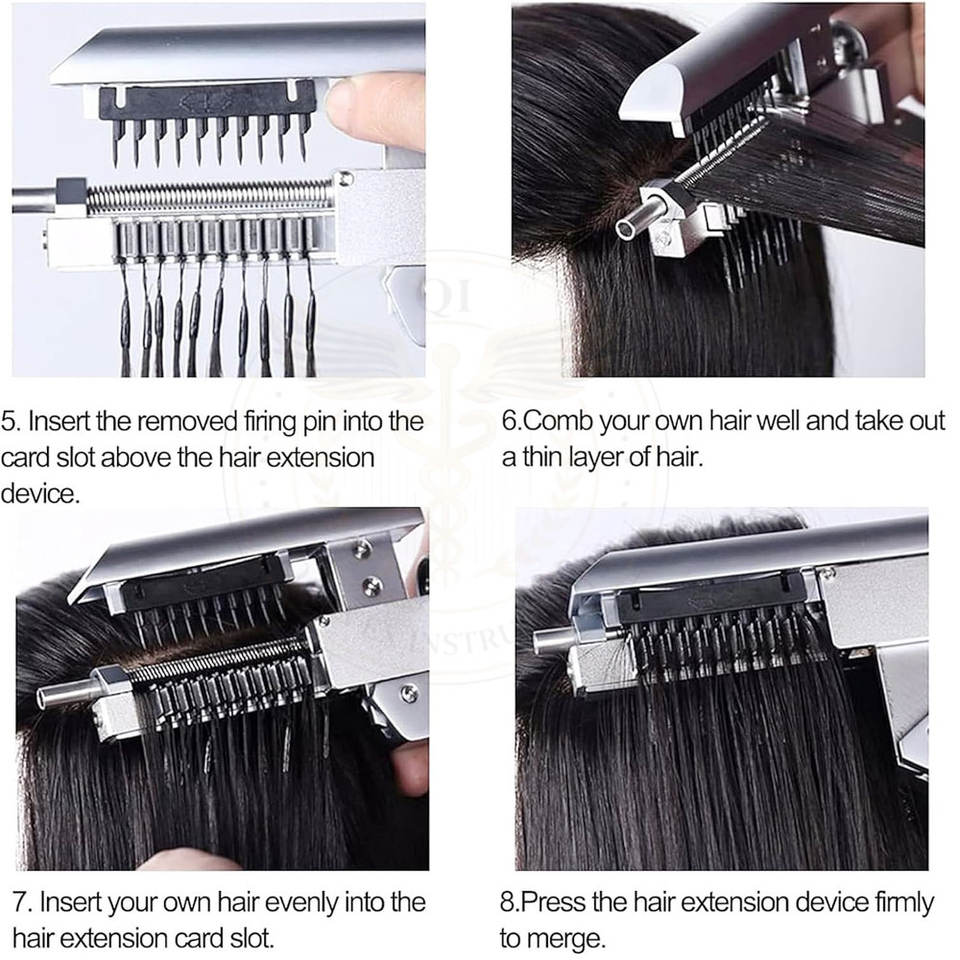 5. Insert the removed firing pin into the card slot above the hair extension device.

6.Comb your own hair well and take out a thin layer of hair.

7. Insert your own hair evenly into the hair extension card slot.

8.Press the hair extension device firmly to merge.