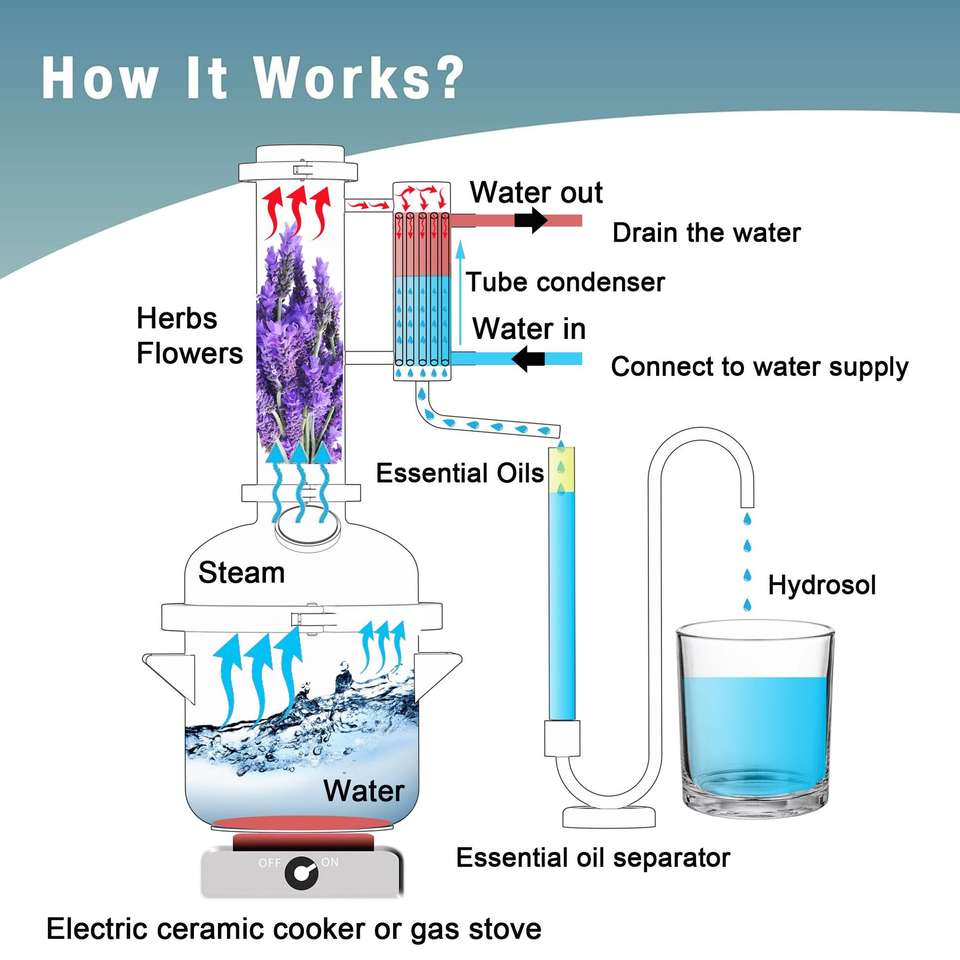 How It Works?

Water out

Drain the water

Tube condenser

Herbs
Flowers

Water in

Connect to water supply

Essential Oils

Steam

Hydrosol

Water

OFF ON

Essential oil separator

Electric ceramic cooker or gas stove