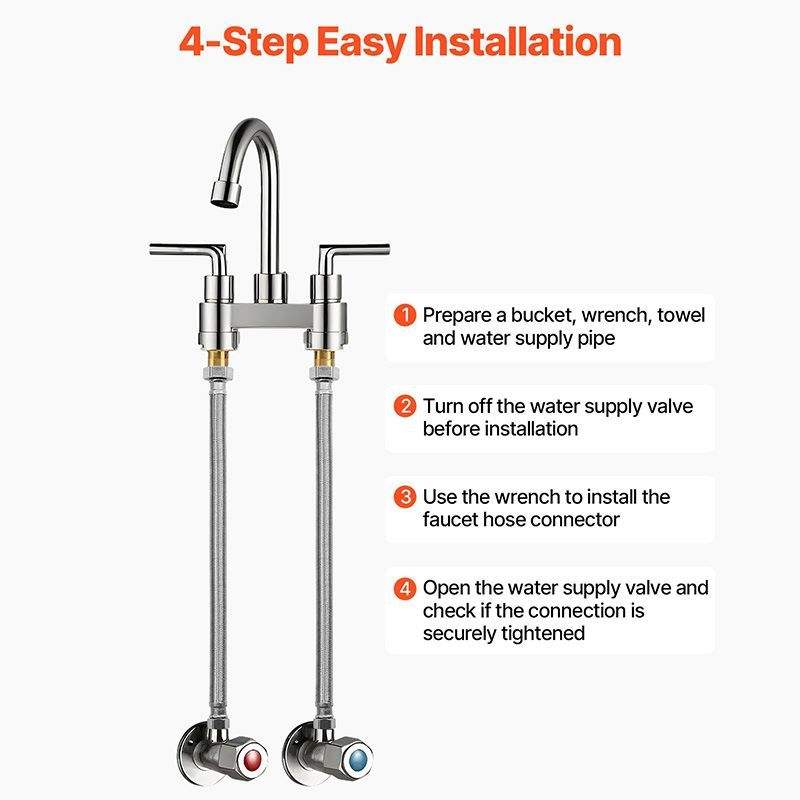 4-Step Easy Installation

1 Prepare a bucket, wrench, towel and water supply pipe

2 Turn off the water supply valve before installation

3 Use the wrench to install the faucet hose connector

4 Open the water supply valve and check if the connection is securely tightened