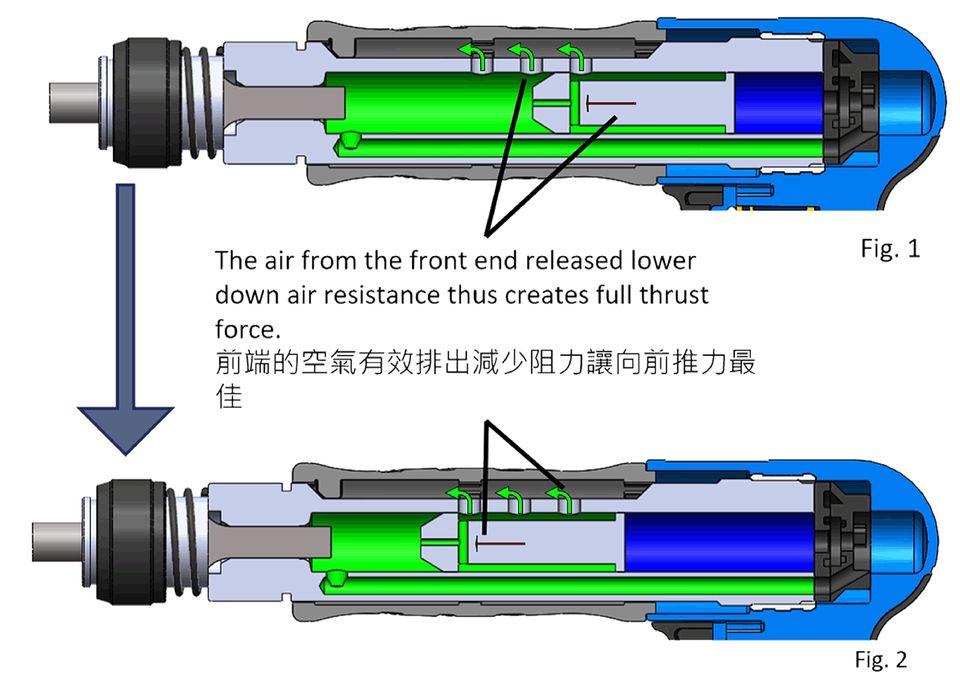 Fig. 1

The air from the front end released lower down air resistance thus creates full thrust force.
前端的空氣有效排出減少阻力讓向前推力最佳

Fig. 2