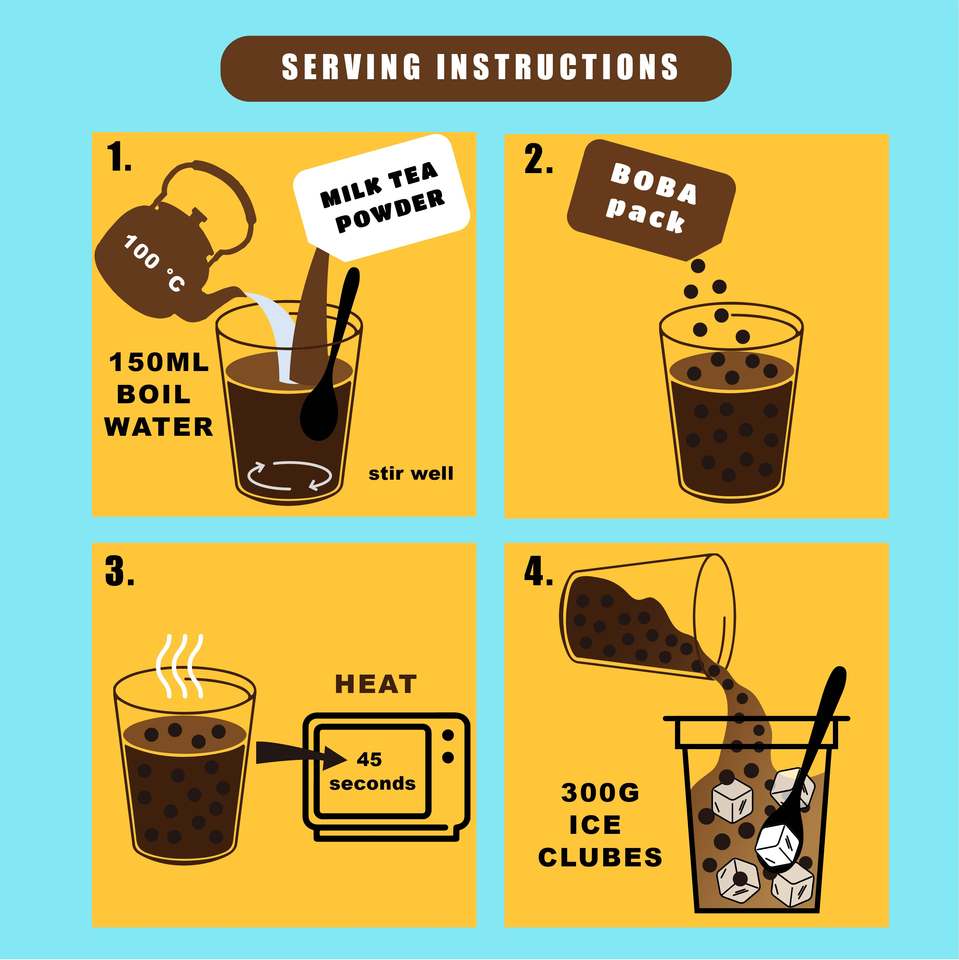 SERVING INSTRUCTIONS

1.

100 °C

MILK TEA POWDER

150ML BOIL WATER

stir well

2.

BOBA pack

3.

HEAT

45 seconds

4.

300G ICE CLUBES