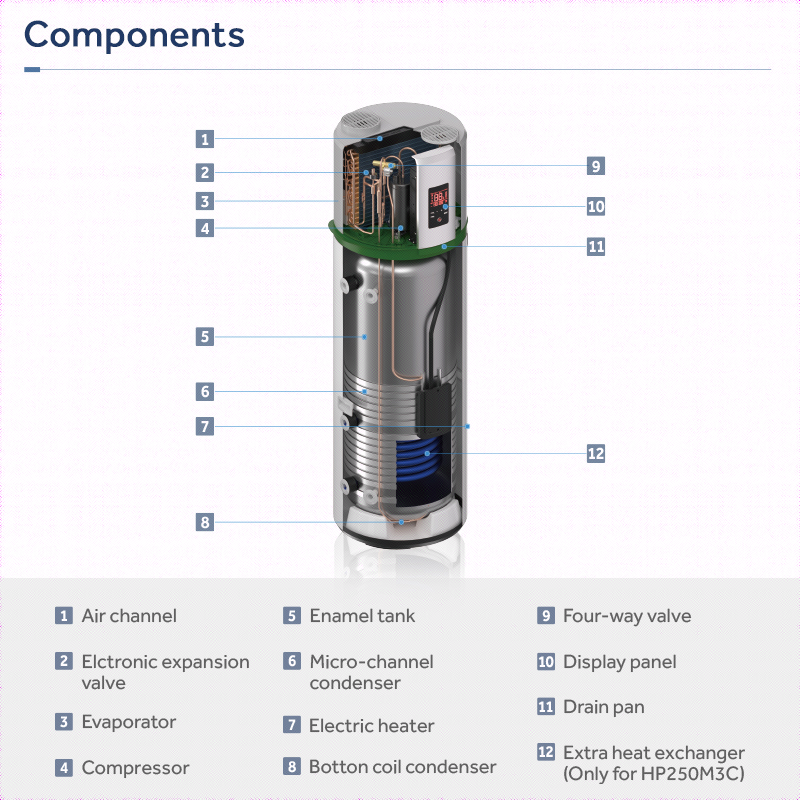 Components

1
2
3
4
5
6
7
8
9
10
11
12

1 Air channel

2 Elctronic expansion valve

3 Evaporator

4 Compressor

5 Enamel tank

6 Micro-channel condenser

7 Electric heater

8 Botton coil condenser

9 Four-way valve

10 Display panel

11 Drain pan

12 Extra heat exchanger (Only for HP250M3C)