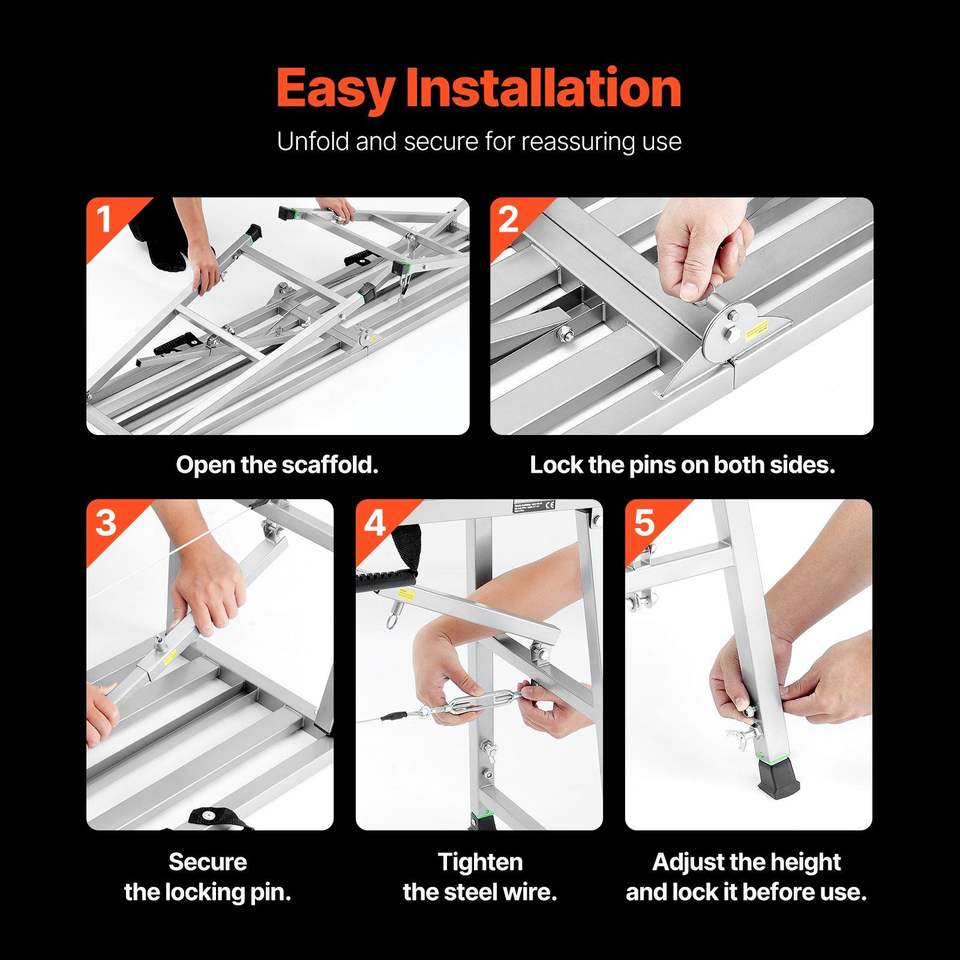 Easy Installation

Unfold and secure for reassuring use

1

Open the scaffold.

2

Lock the pins on both sides.

3

Secure the locking pin.

4

Tighten the steel wire.

5

Adjust the height and lock it before use.