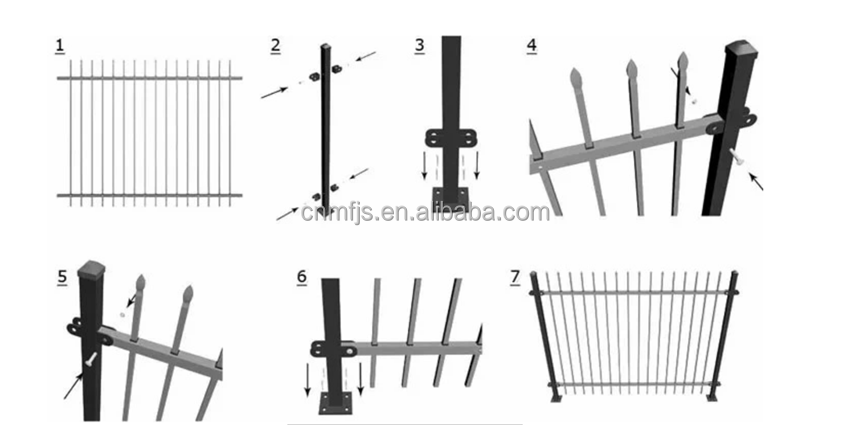 1
2
3
4
cnmfjs.en.alibaba.com
5
6
7