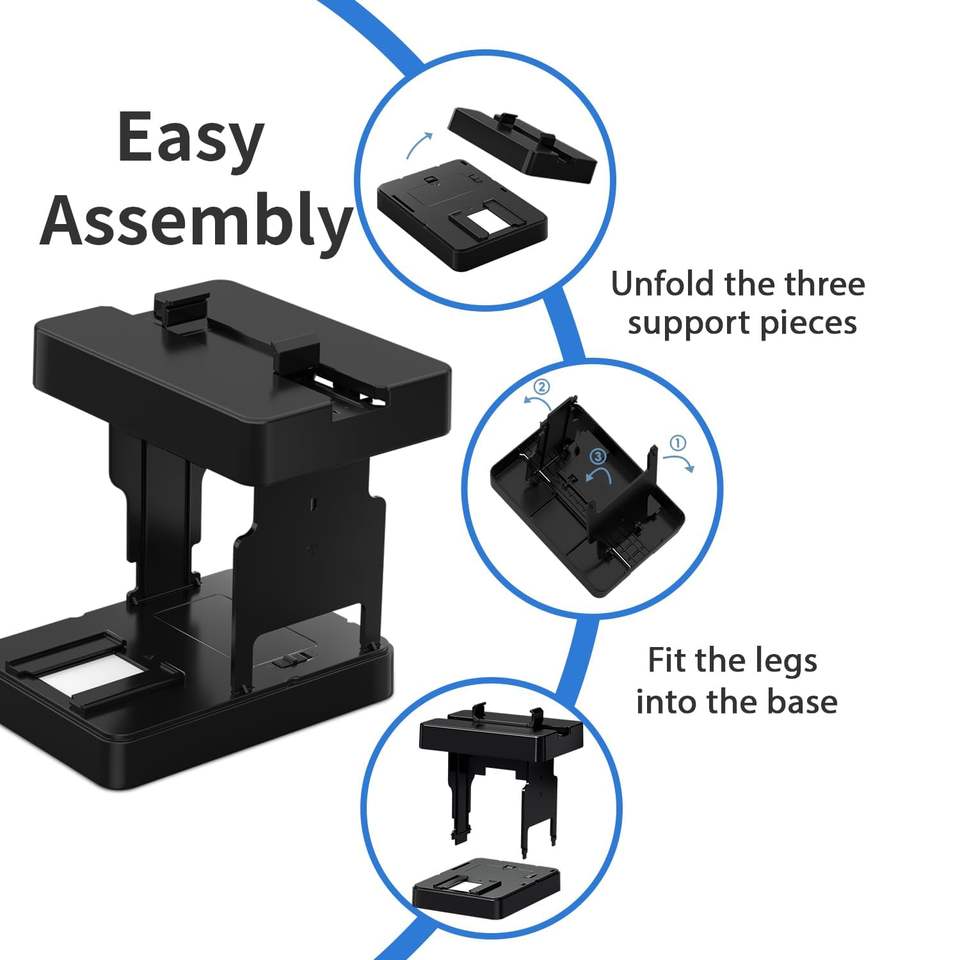 Easy Assembly

Unfold the three support pieces

②
③
①

Fit the legs into the base