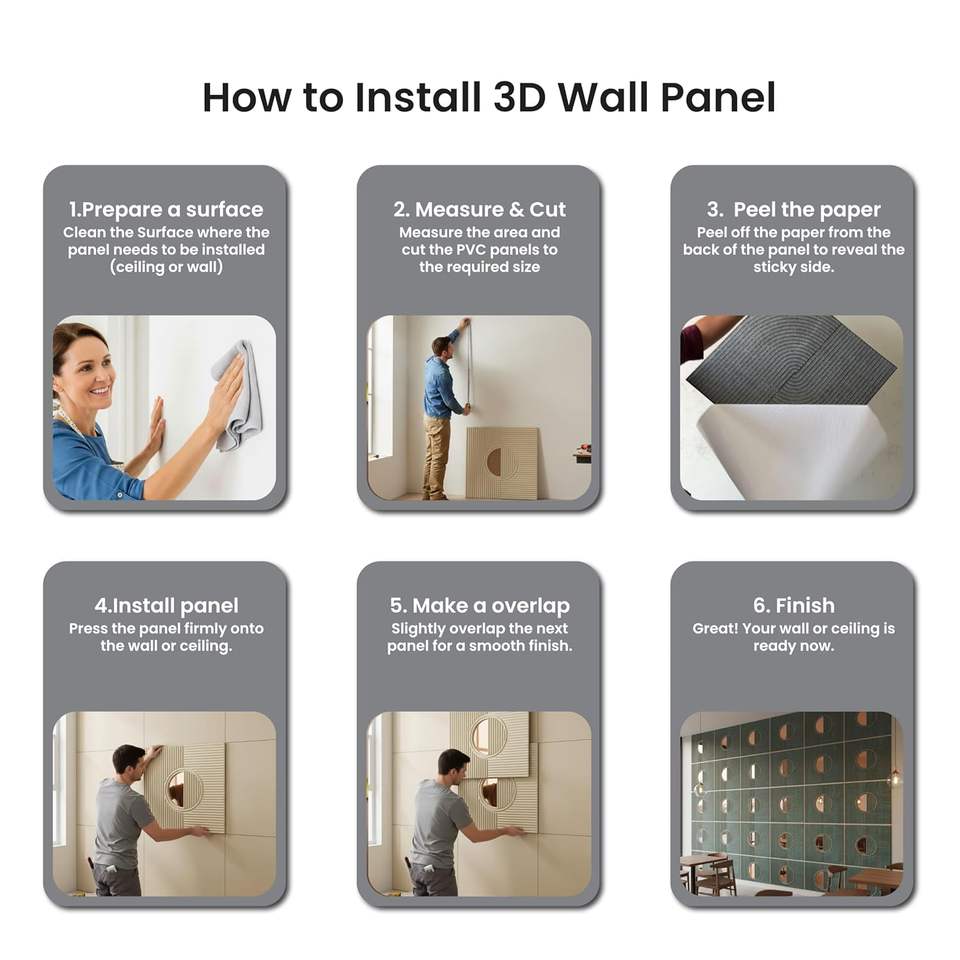 How to Install 3D Wall Panel

1.Prepare a surface
Clean the Surface where the panel needs to be installed (ceiling or wall)

2. Measure & Cut
Measure the area and cut the PVC panels to the required size

3. Peel the paper
Peel off the paper from the back of the panel to reveal the sticky side.

4.Install panel
Press the panel firmly onto the wall or ceiling.

5. Make a overlap
Slightly overlap the next panel for a smooth finish.

6. Finish
Great! Your wall or ceiling is ready now.