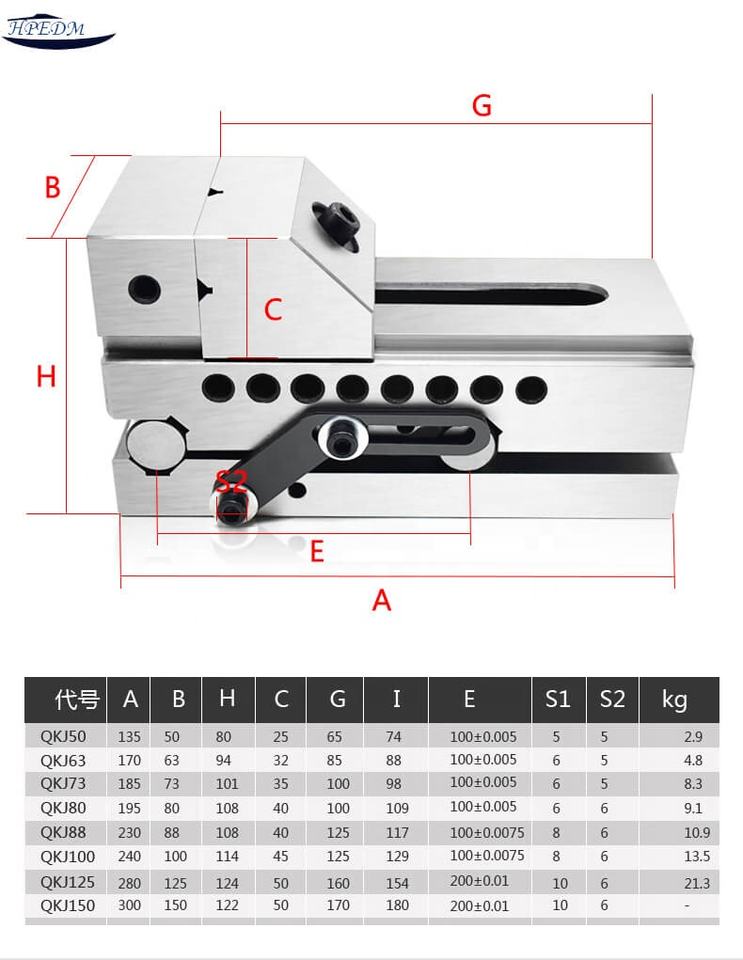 HPEDM

G

B

C

H

S2

E

A

| 代号 | A | B | H | C | G | I | E | S1 | S2 | kg |
|---|---|---|---|---|---|---|---|---|---|---|
| QKJ50 | 135 | 50 | 80 | 25 | 65 | 74 | 100±0.005 | 5 | 5 | 2.9 |
| QKJ63 | 170 | 63 | 94 | 32 | 85 | 88 | 100±0.005 | 6 | 5 | 4.8 |
| QKJ73 | 185 | 73 | 101 | 35 | 100 | 98 | 100±0.005 | 6 | 5 | 8.3 |
| QKJ80 | 195 | 80 | 108 | 40 | 100 | 109 | 100±0.005 | 6 | 6 | 9.1 |
| QKJ88 | 230 | 88 | 108 | 40 | 125 | 117 | 100±0.0075 | 8 | 6 | 10.9 |
| QKJ100 | 240 | 100 | 114 | 45 | 125 | 129 | 100±0.0075 | 8 | 6 | 13.5 |
| QKJ125 | 280 | 125 | 124 | 50 | 160 | 154 | 200±0.01 | 10 | 6 | 21.3 |
| QKJ150 | 300 | 150 | 122 | 50 | 170 | 180 | 200±0.01 | 10 | 6 | - |