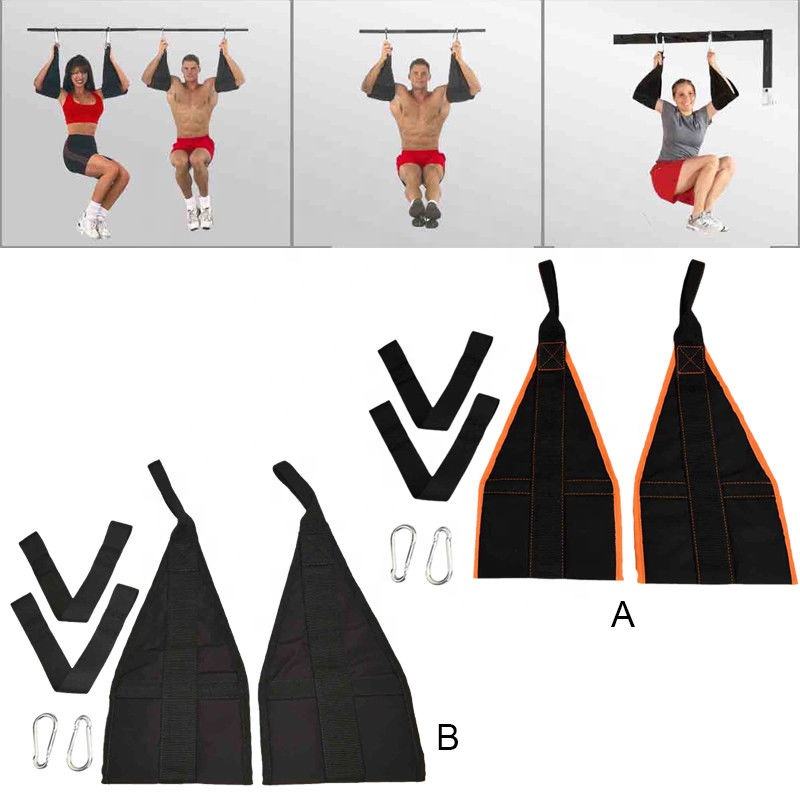 A

B