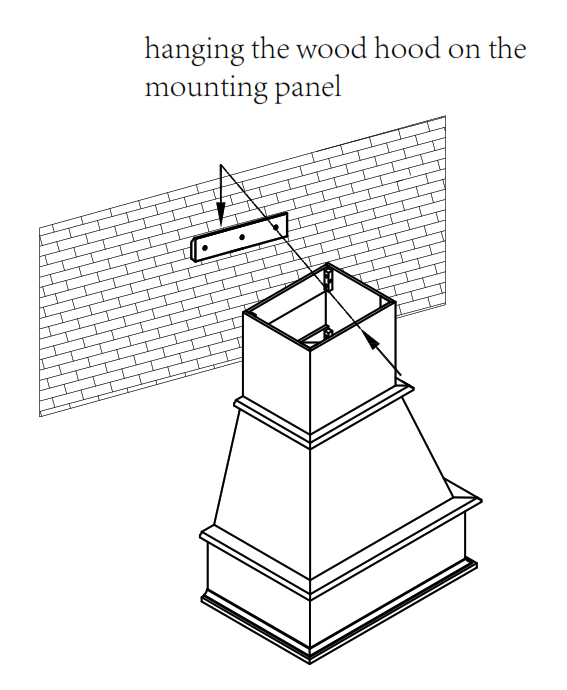 hanging the wood hood on the mounting panel