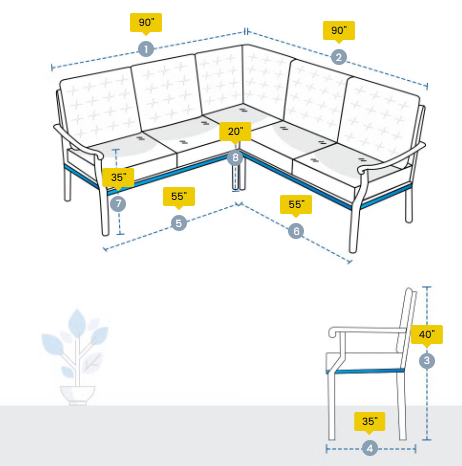 90"
1
90"
2
20"
8
35"
7
55"
5
55"
6
40"
3
35"
4