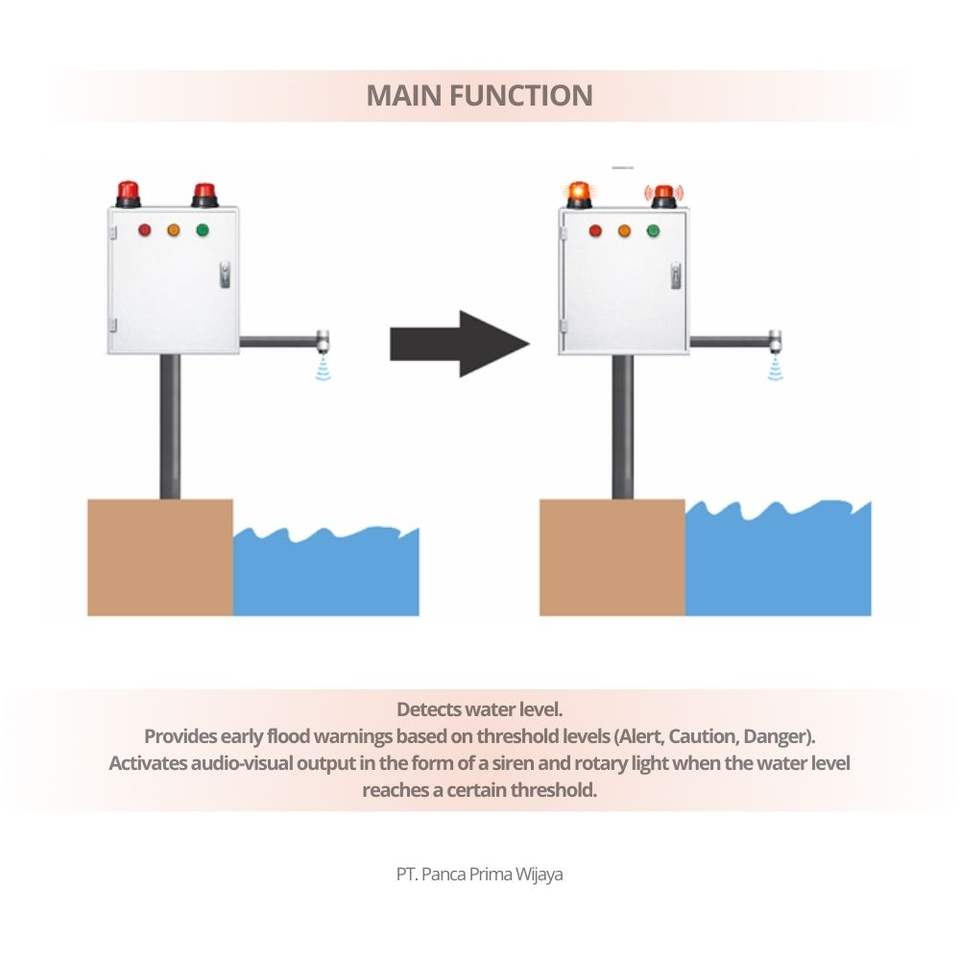 MAIN FUNCTION

Detects water level.
Provides early flood warnings based on threshold levels (Alert, Caution, Danger).
Activates audio-visual output in the form of a siren and rotary light when the water level reaches a certain threshold.

PT. Panca Prima Wijaya