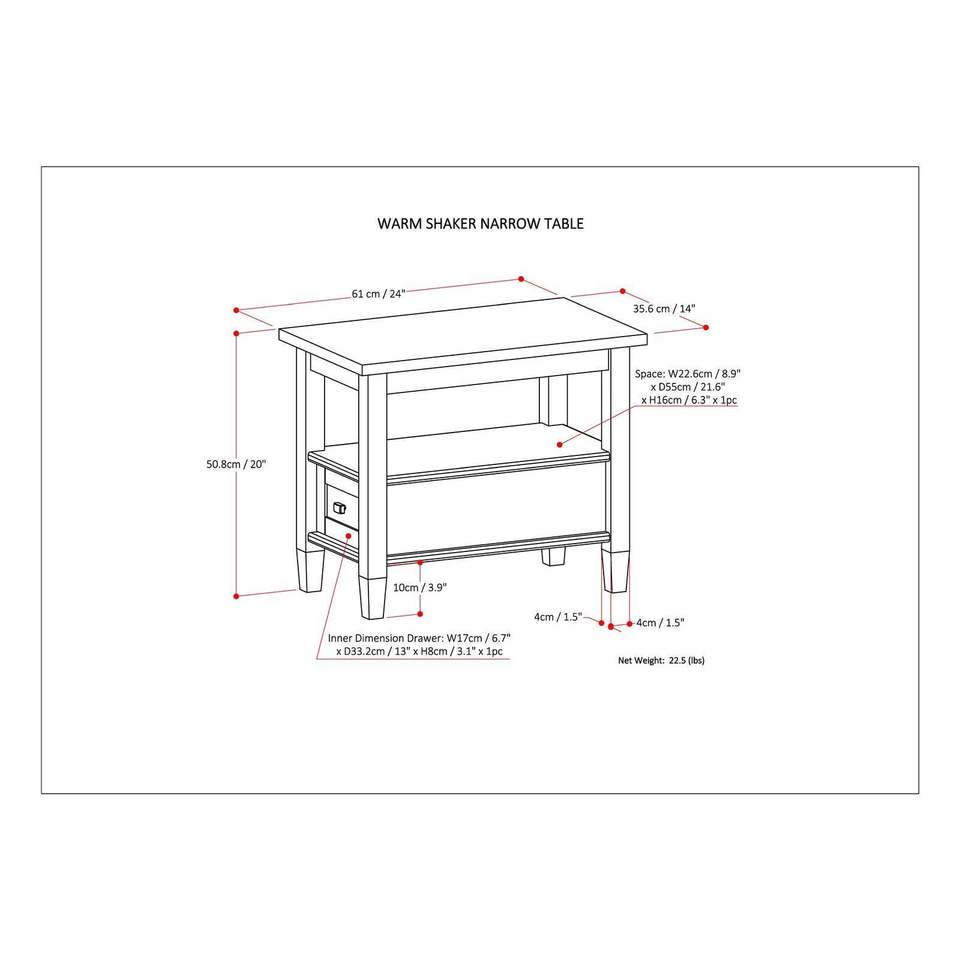 WARM SHAKER NARROW TABLE

61 cm / 24"

35.6 cm / 14"

Space: W22.6cm / 8.9" x D55cm / 21.6" x H16cm / 6.3" x 1pc

50.8cm / 20"

10cm / 3.9"

4cm / 1.5"

4cm / 1.5"

Inner Dimension Drawer: W17cm / 6.7" x D33.2cm / 13" x H8cm / 3.1" x 1pc

Net Weight: 22.5 (lbs)