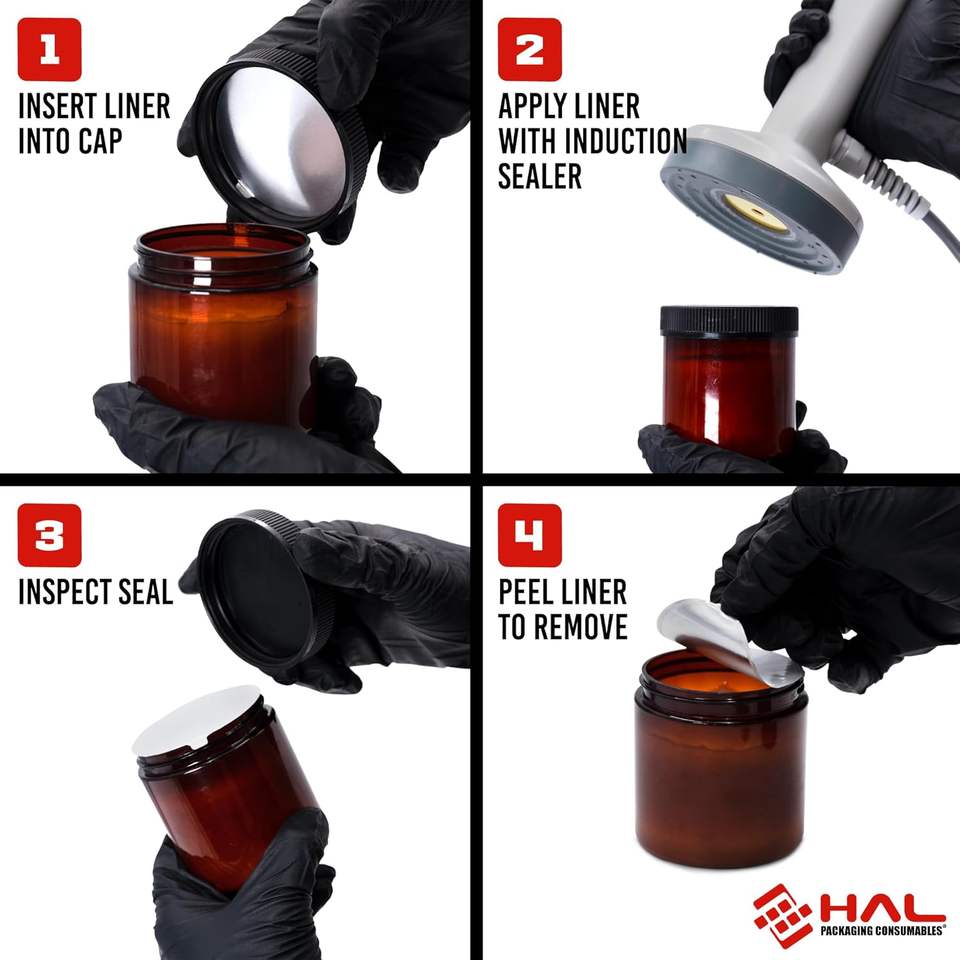 1

INSERT LINER INTO CAP

2

APPLY LINER WITH INDUCTION SEALER

3

INSPECT SEAL

4

PEEL LINER TO REMOVE

HAL
PACKAGING CONSUMABLES®