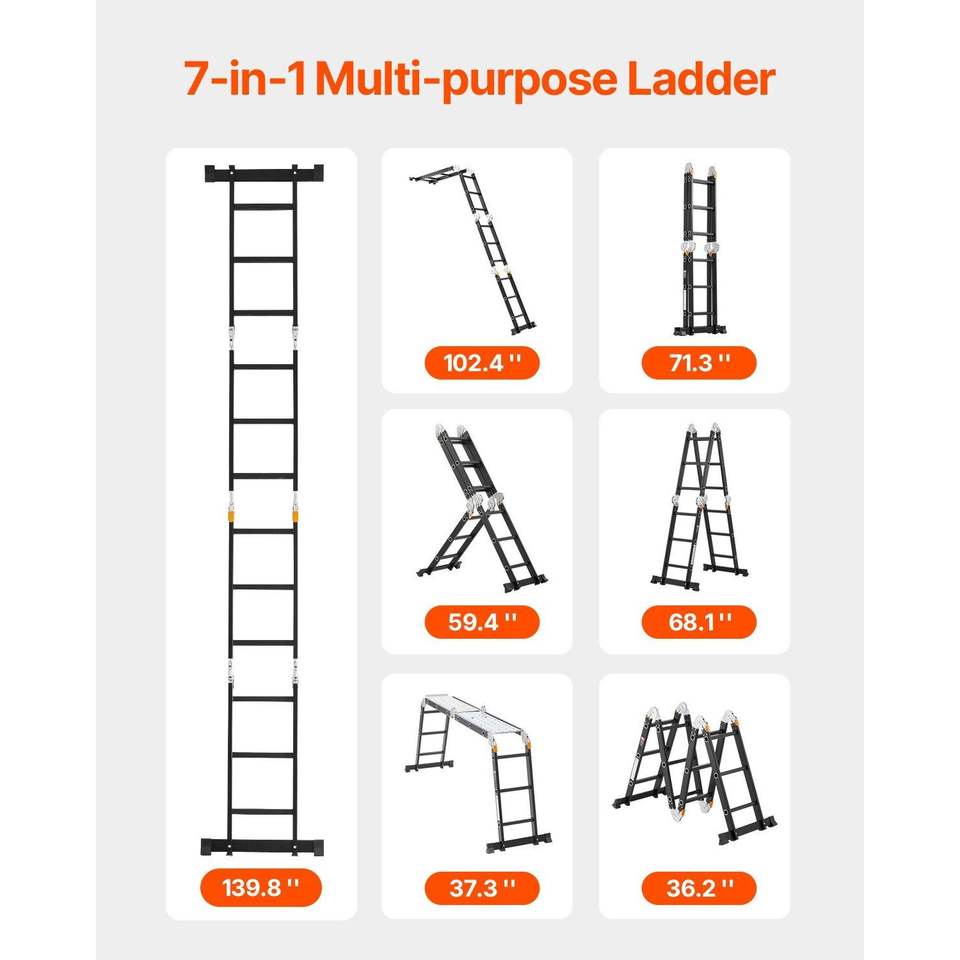 7-in-1 Multi-purpose Ladder

139.8 ''

102.4 ''

71.3 ''

59.4 ''

68.1 ''

37.3 ''

36.2 ''