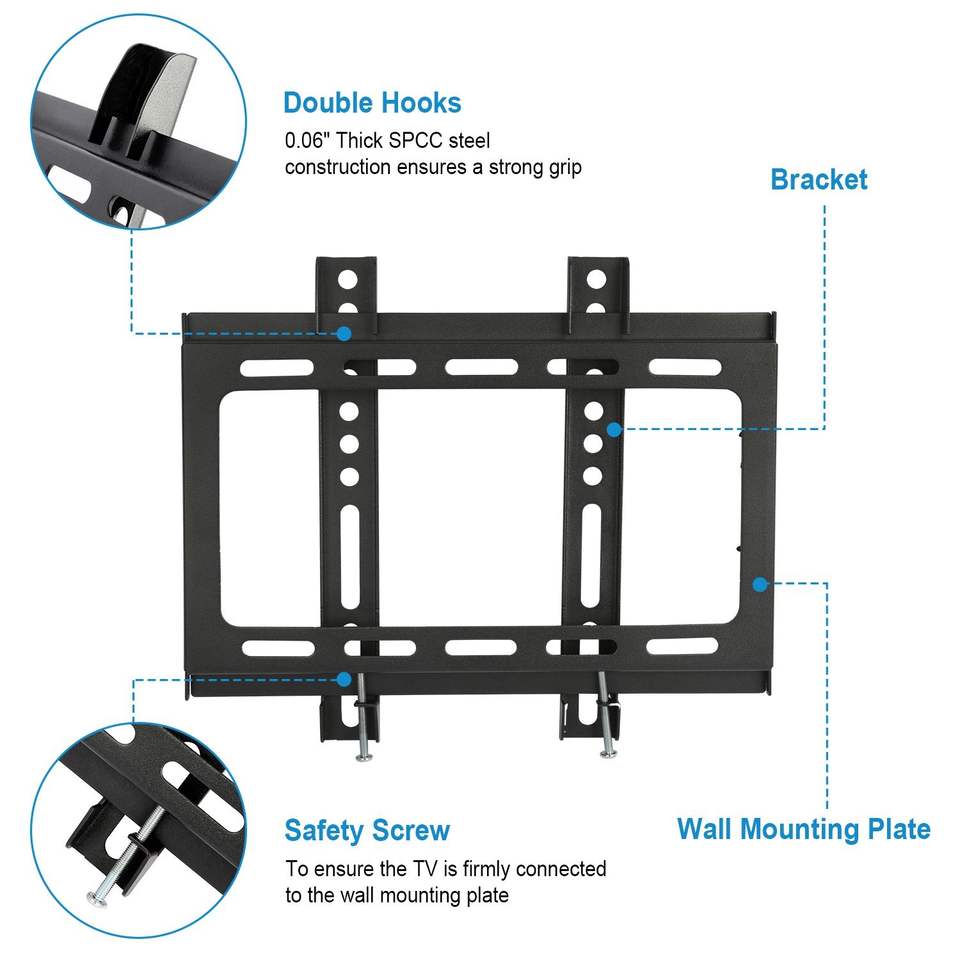 Double Hooks
0.06" Thick SPCC steel construction ensures a strong grip

Bracket

Safety Screw
To ensure the TV is firmly connected to the wall mounting plate

Wall Mounting Plate