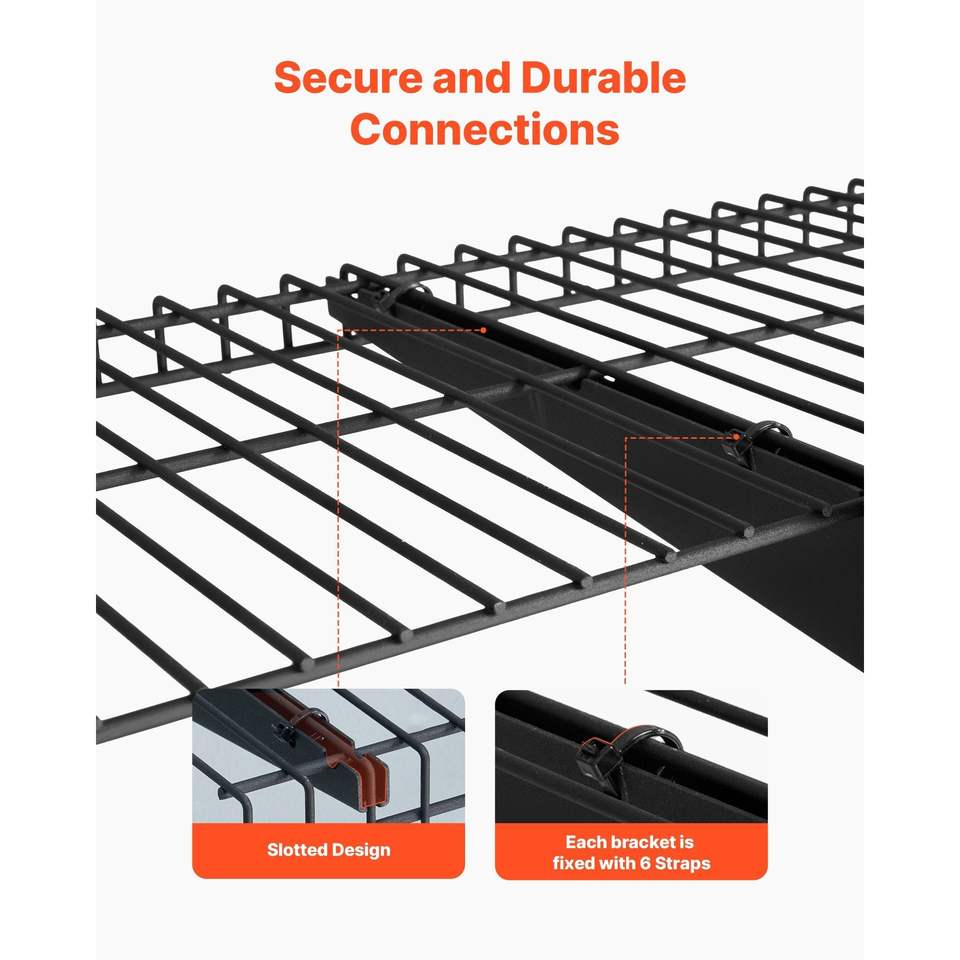 Secure and Durable Connections

Slotted Design

Each bracket is fixed with 6 Straps