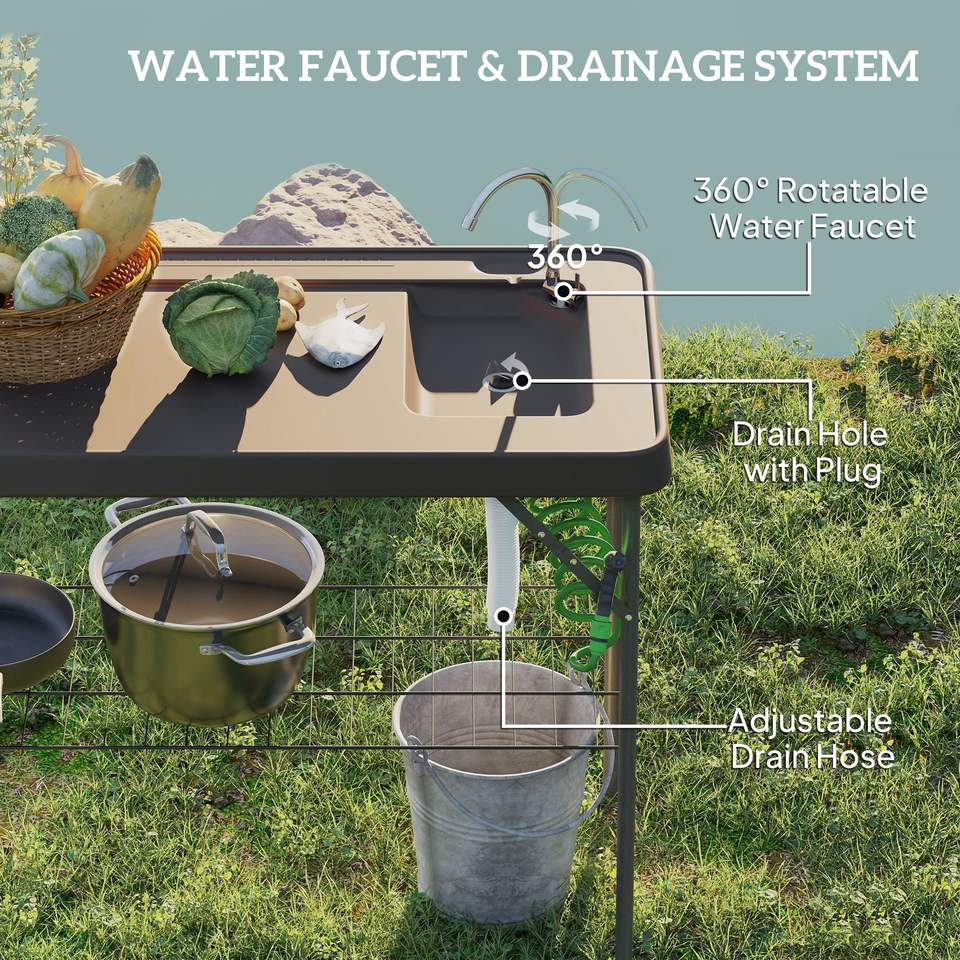 WATER FAUCET & DRAINAGE SYSTEM

360° Rotatable Water Faucet

360°

Drain Hole with Plug

Adjustable Drain Hose