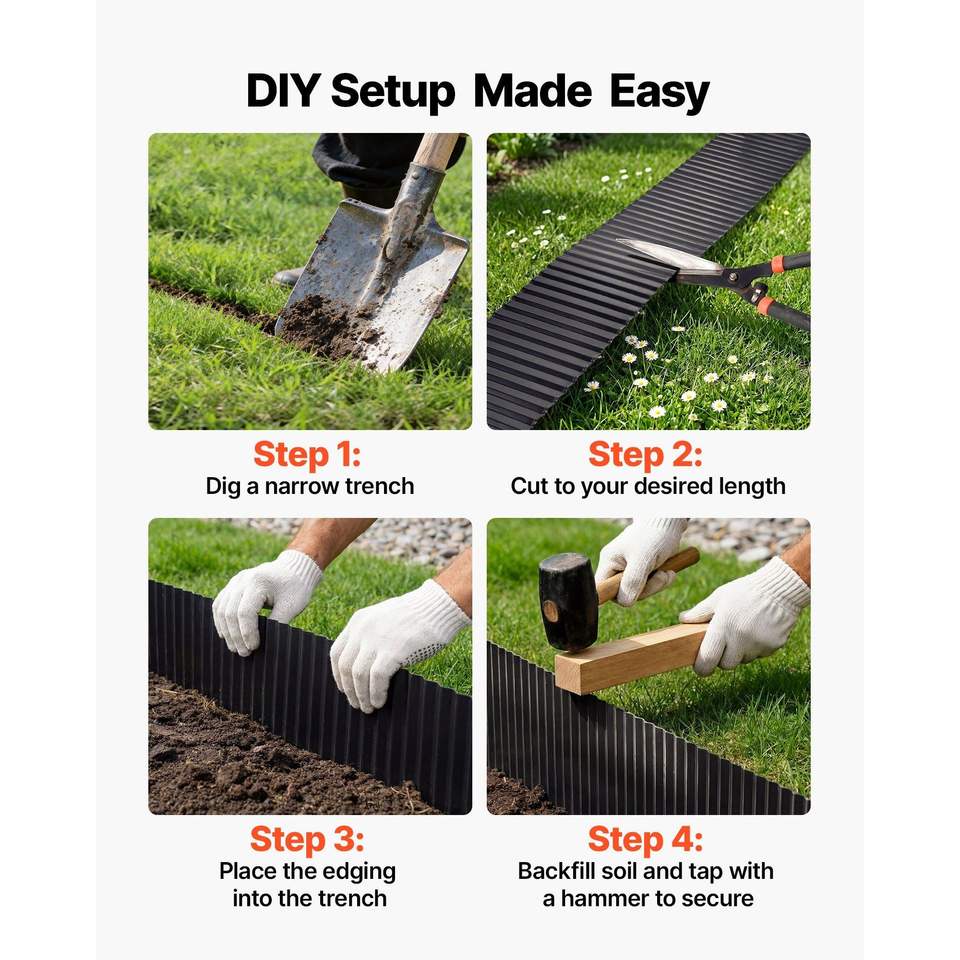 DIY Setup Made Easy

Step 1:
Dig a narrow trench

Step 2:
Cut to your desired length

Step 3:
Place the edging into the trench

Step 4:
Backfill soil and tap with a hammer to secure