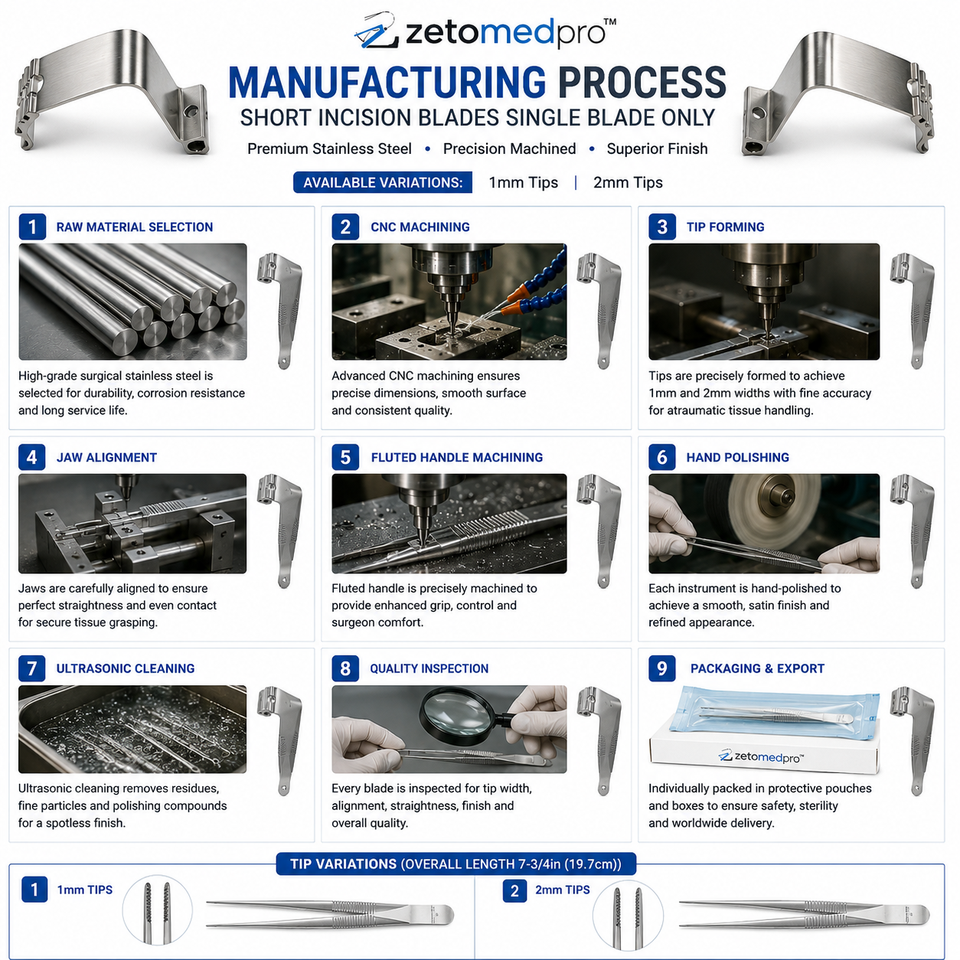 zetomedpro™

MANUFACTURING PROCESS

SHORT INCISION BLADES SINGLE BLADE ONLY

Premium Stainless Steel • Precision Machined • Superior Finish

AVAILABLE VARIATIONS: 1mm Tips | 2mm Tips

1 RAW MATERIAL SELECTION

High-grade surgical stainless steel is selected for durability, corrosion resistance and long service life.

2 CNC MACHINING

Advanced CNC machining ensures precise dimensions, smooth surface and consistent quality.

3 TIP FORMING

Tips are precisely formed to achieve 1mm and 2mm widths with fine accuracy for atraumatic tissue handling.

4 JAW ALIGNMENT

Jaws are carefully aligned to ensure perfect straightness and even contact for secure tissue grasping.

5 FLUTED HANDLE MACHINING

Fluted handle is precisely machined to provide enhanced grip, control and surgeon comfort.

6 HAND POLISHING

Each instrument is hand-polished to achieve a smooth, satin finish and refined appearance.

7 ULTRASONIC CLEANING

Ultrasonic cleaning removes residues, fine particles and polishing compounds for a spotless finish.

8 QUALITY INSPECTION

Every blade is inspected for tip width, alignment, straightness, finish and overall quality.

9 PACKAGING & EXPORT

zetomedpro™

Individually packed in protective pouches and boxes to ensure safety, sterility and worldwide delivery.

TIP VARIATIONS (OVERALL LENGTH 7-3/4in (19.7cm))

1 1mm TIPS

2 2mm TIPS