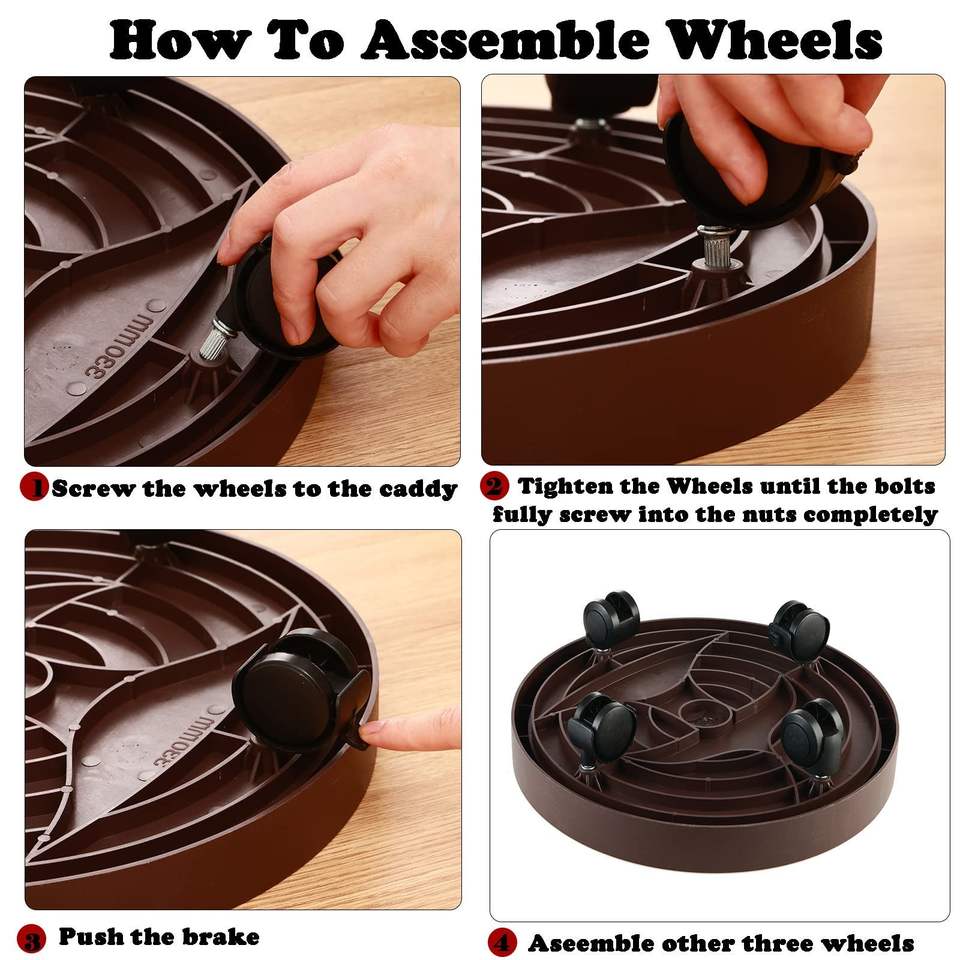 How To Assemble Wheels

330mm

1 Screw the wheels to the caddy

2 Tighten the Wheels until the bolts fully screw into the nuts completely

330mm

3 Push the brake

4 Aseemble other three wheels