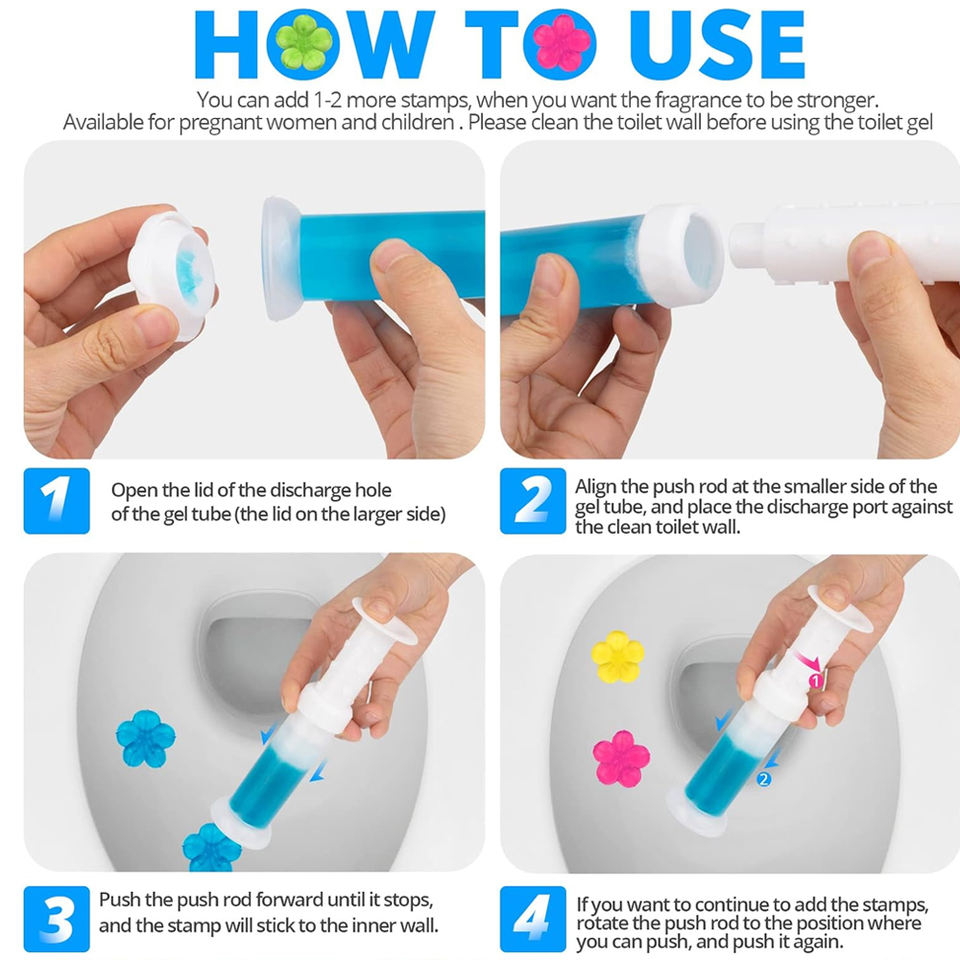 HOW TO USE

You can add 1-2 more stamps, when you want the fragrance to be stronger. Available for pregnant women and children . Please clean the toilet wall before using the toilet gel

1 Open the lid of the discharge hole of the gel tube (the lid on the larger side)

2 Align the push rod at the smaller side of the gel tube, and place the discharge port against the clean toilet wall.

1

2

3 Push the push rod forward until it stops, and the stamp will stick to the inner wall.

4 If you want to continue to add the stamps, rotate the push rod to the position where you can push, and push it again.