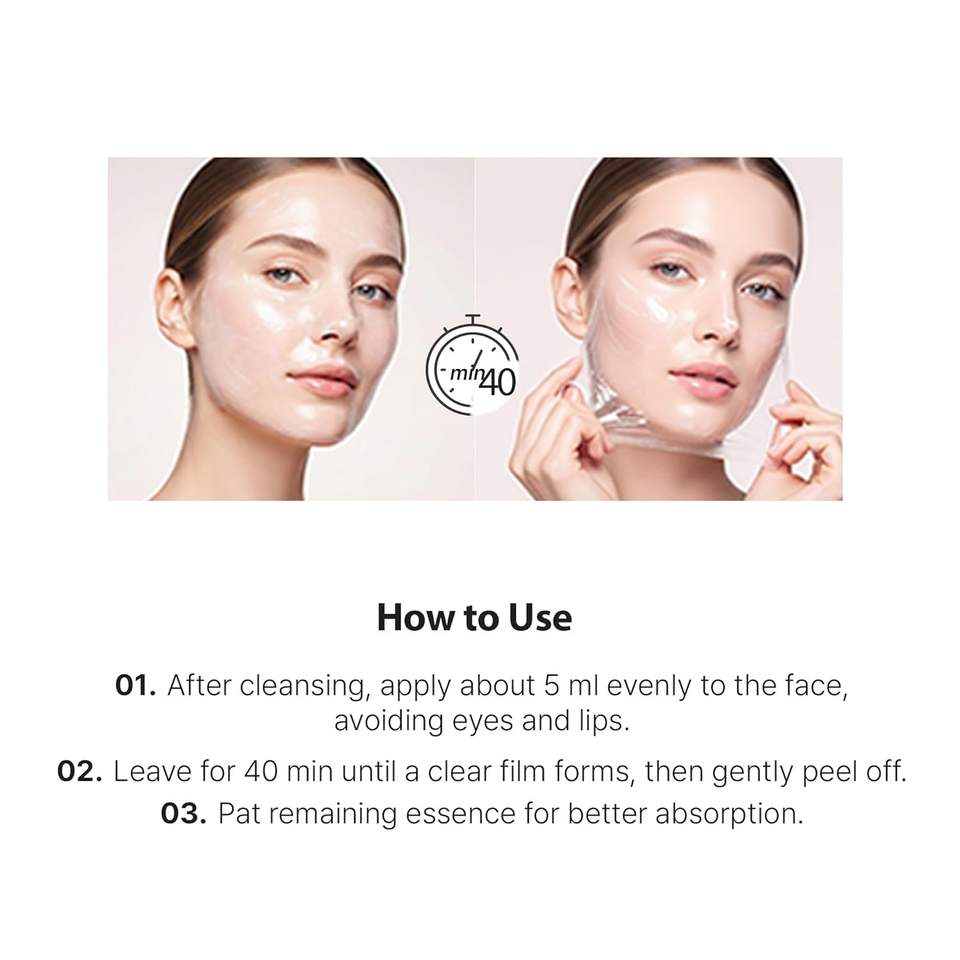 min 40

How to Use

01. After cleansing, apply about 5 ml evenly to the face, avoiding eyes and lips.

02. Leave for 40 min until a clear film forms, then gently peel off.

03. Pat remaining essence for better absorption.