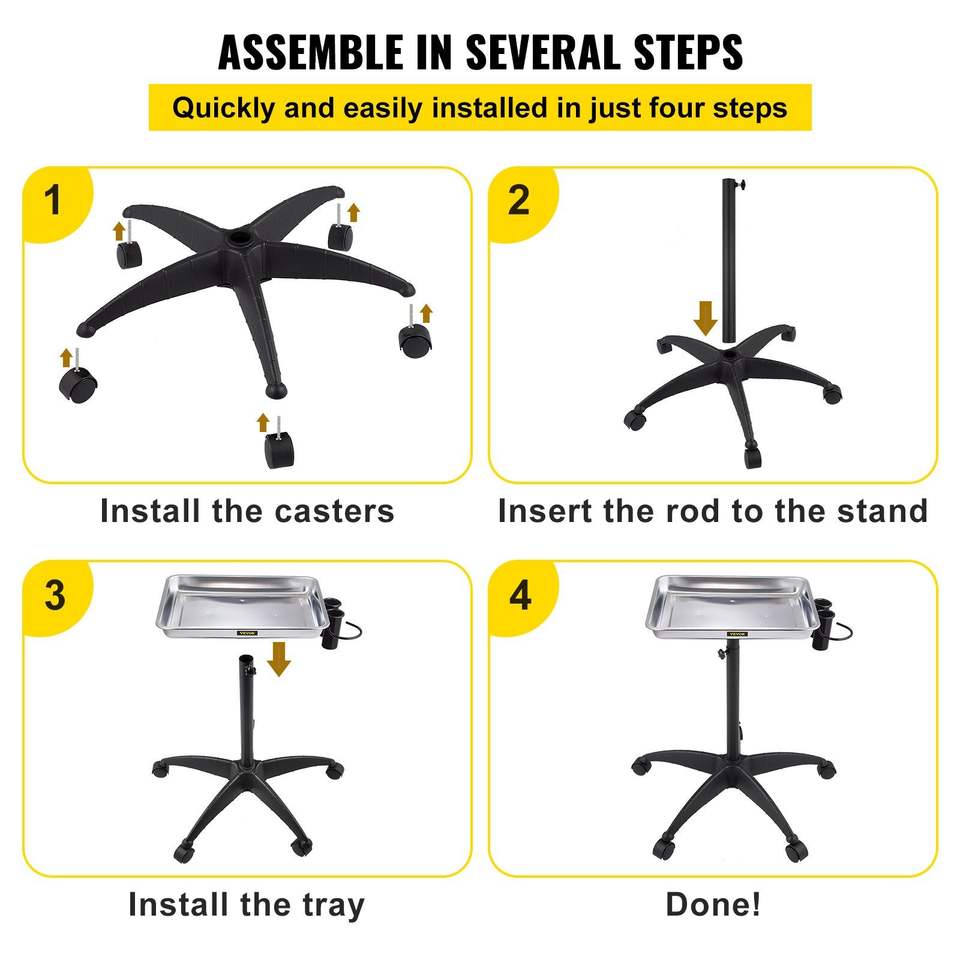 ASSEMBLE IN SEVERAL STEPS

Quickly and easily installed in just four steps

1

Install the casters

2

Insert the rod to the stand

3

VEVOR

Install the tray

4

VEVOR

Done!