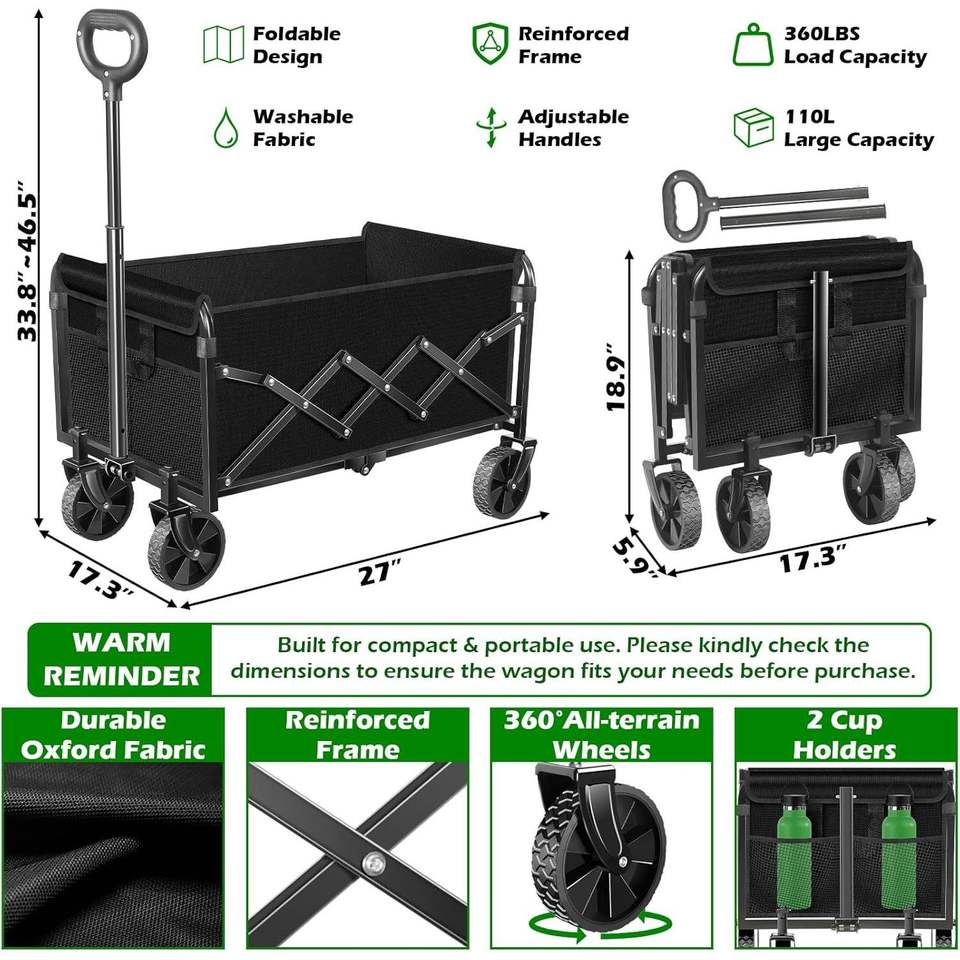 Foldable Design

Reinforced Frame

360LBS Load Capacity

Washable Fabric

Adjustable Handles

110L Large Capacity

33.8"~46.5"

17.3"

27"

18.9"

5.9"

17.3"

WARM REMINDER

Built for compact & portable use. Please kindly check the dimensions to ensure the wagon fits your needs before purchase.

Durable Oxford Fabric

Reinforced Frame

360°All-terrain Wheels

2 Cup Holders