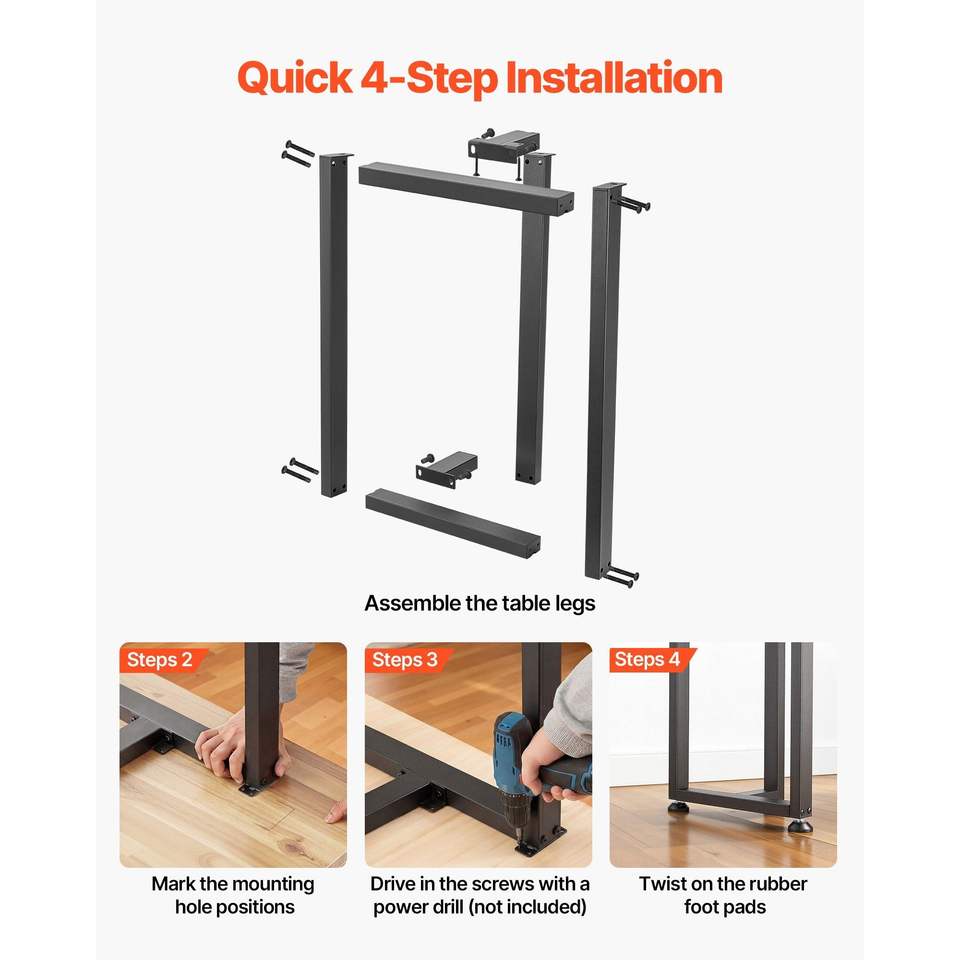 Quick 4-Step Installation

Assemble the table legs

Steps 2

Mark the mounting hole positions

Steps 3

Drive in the screws with a power drill (not included)

Steps 4

Twist on the rubber foot pads