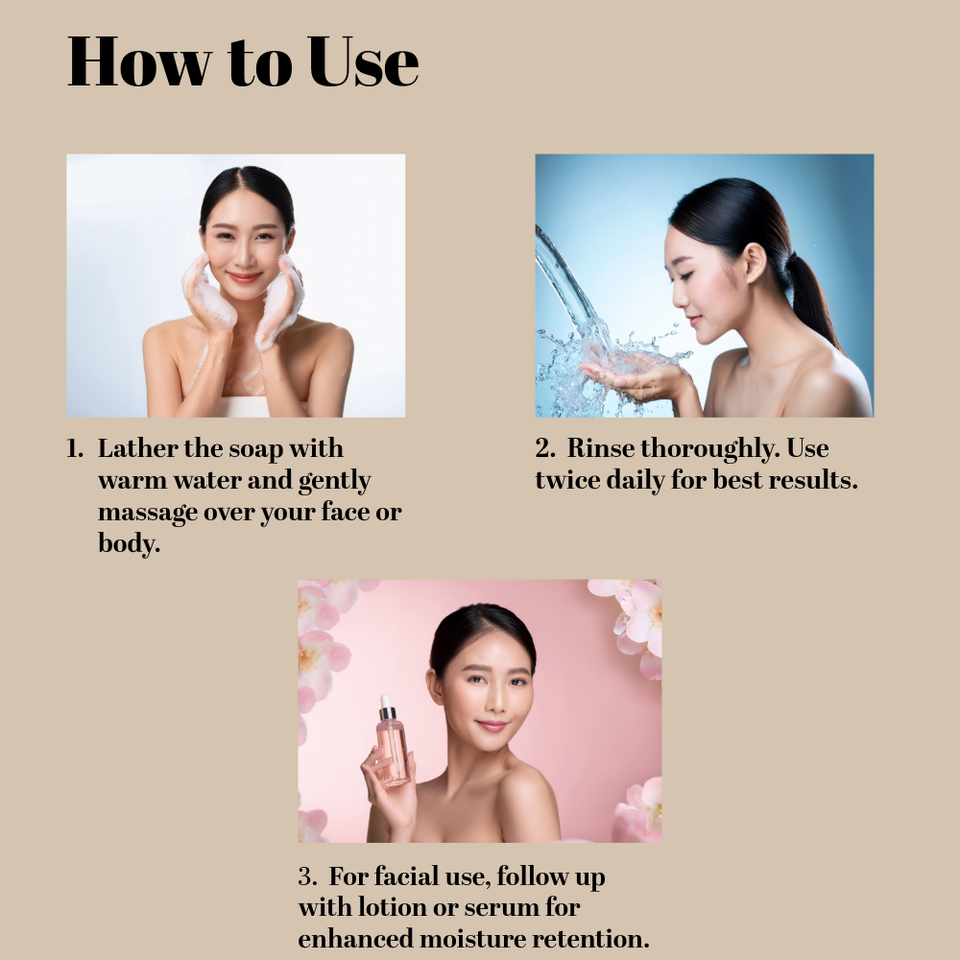 How to Use

1. Lather the soap with warm water and gently massage over your face or body.

2. Rinse thoroughly. Use twice daily for best results.

3. For facial use, follow up with lotion or serum for enhanced moisture retention.