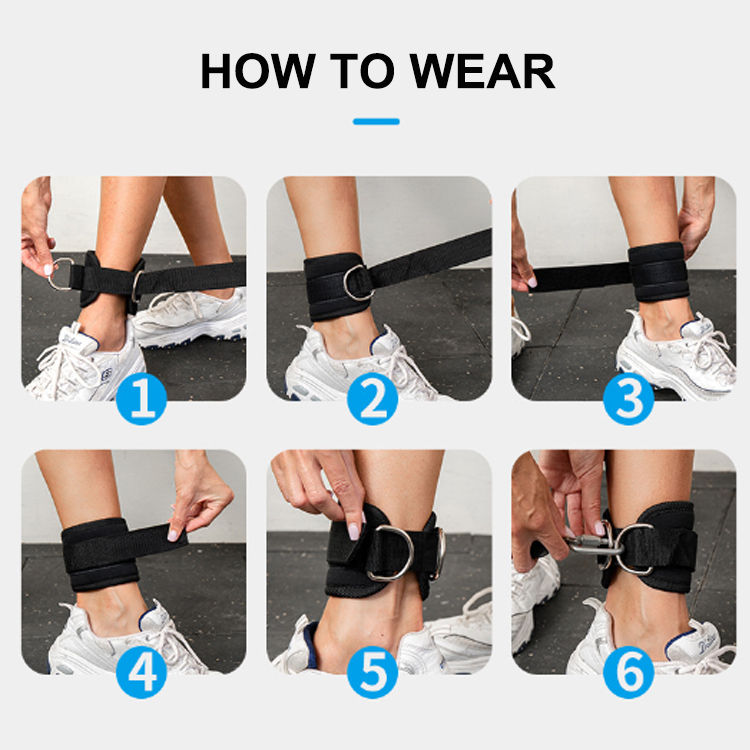 HOW TO WEAR

1

2

3

4

5

6