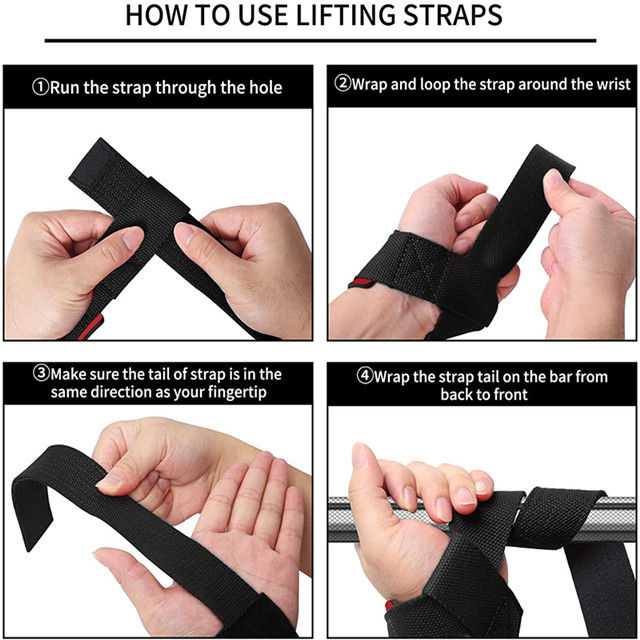 HOW TO USE LIFTING STRAPS

①Run the strap through the hole

②Wrap and loop the strap around the wrist

③Make sure the tail of strap is in the same direction as your fingertip

④Wrap the strap tail on the bar from back to front