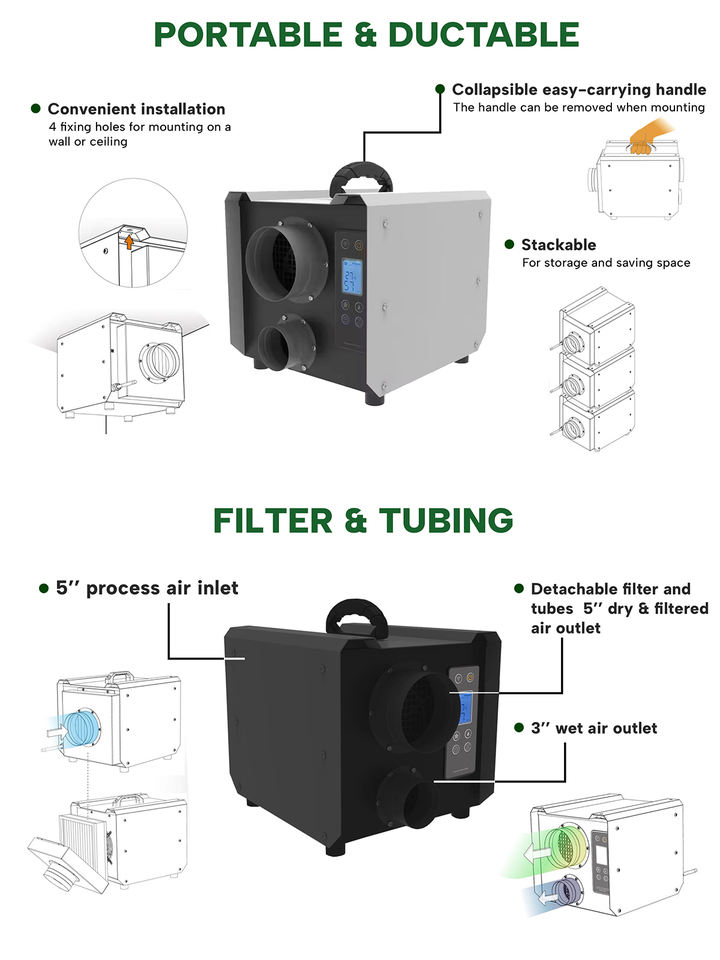 PORTABLE & DUCTABLE

Convenient installation
4 fixing holes for mounting on a wall or ceiling

Collapsible easy-carrying handle
The handle can be removed when mounting

Stackable
For storage and saving space

FILTER & TUBING

5'' process air inlet

Detachable filter and tubes 5'' dry & filtered air outlet

3'' wet air outlet