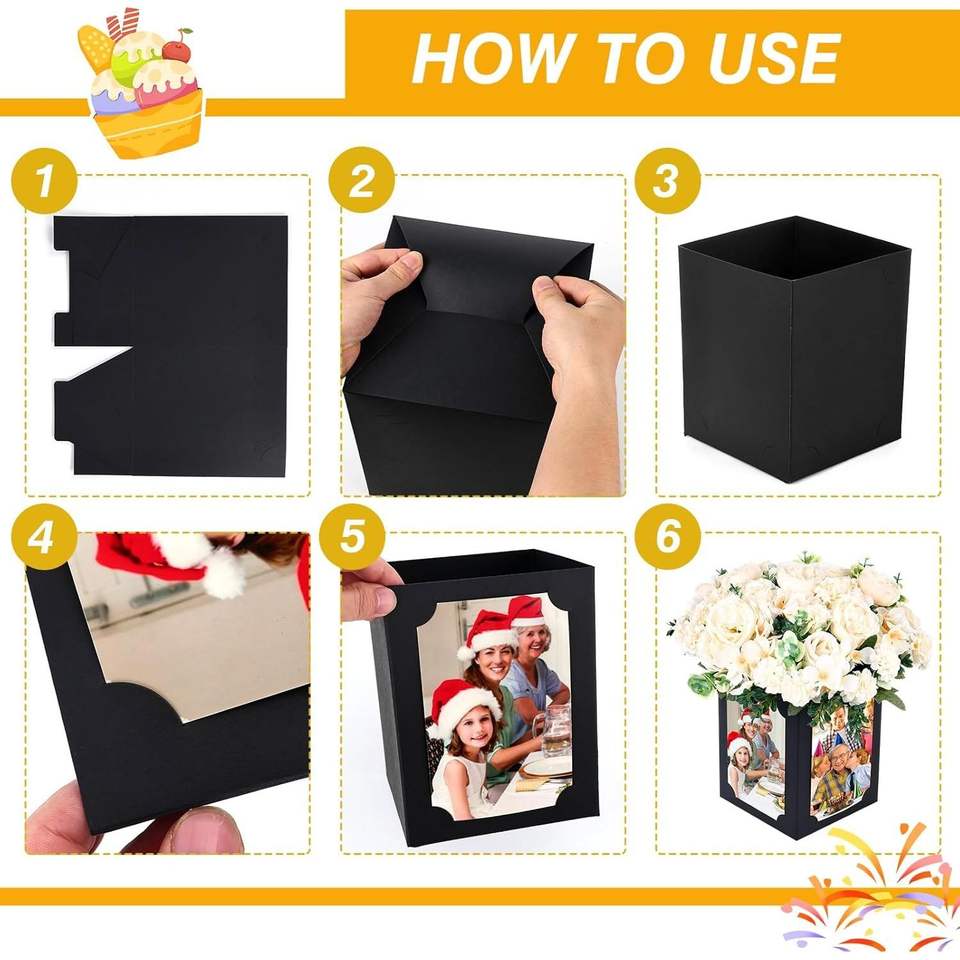 HOW TO USE

1

2

3

4

5

6